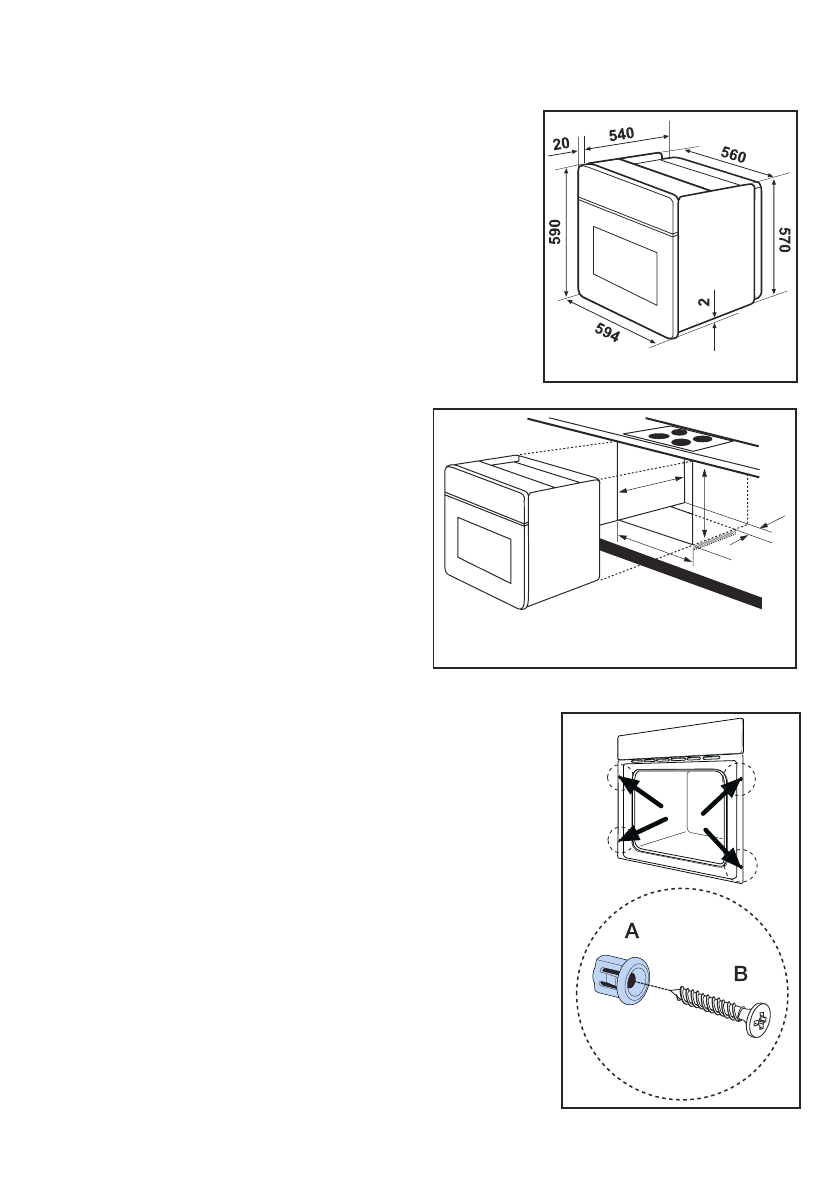 20
540
560
590
570
2
594

A
B