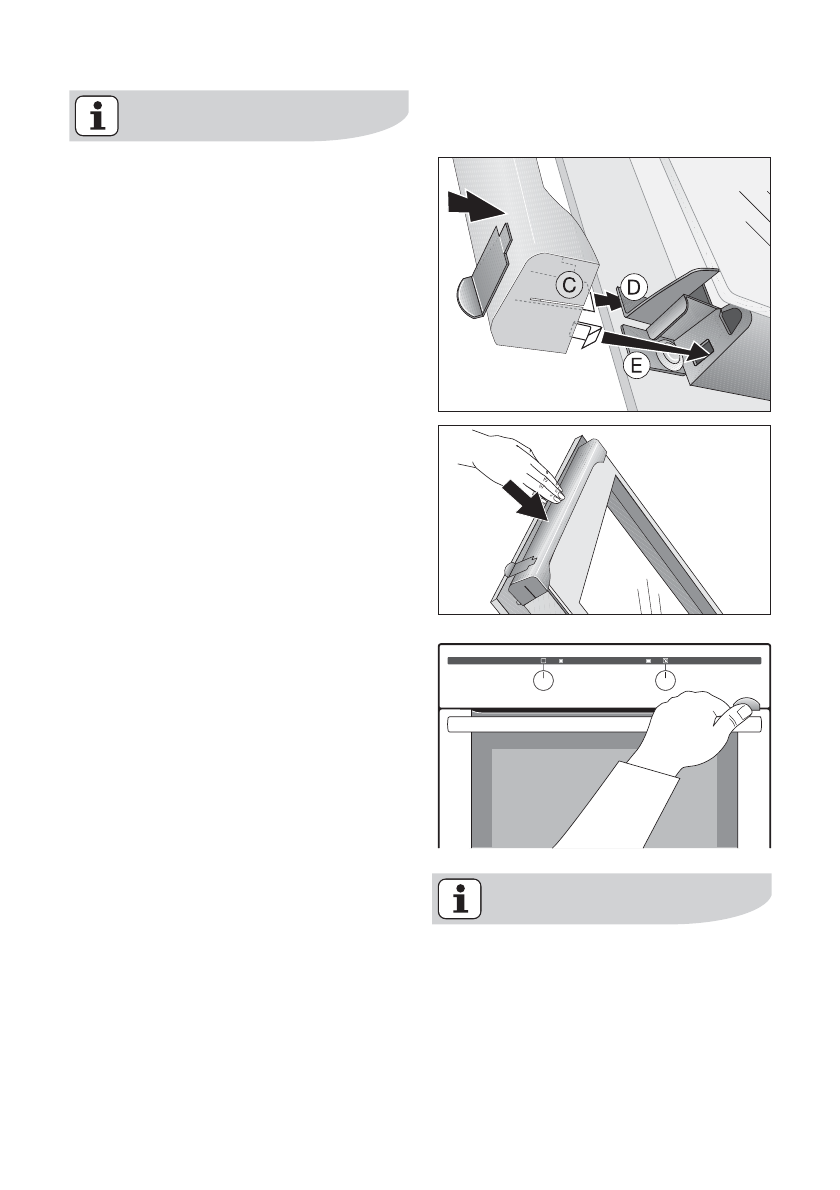 C

D

E