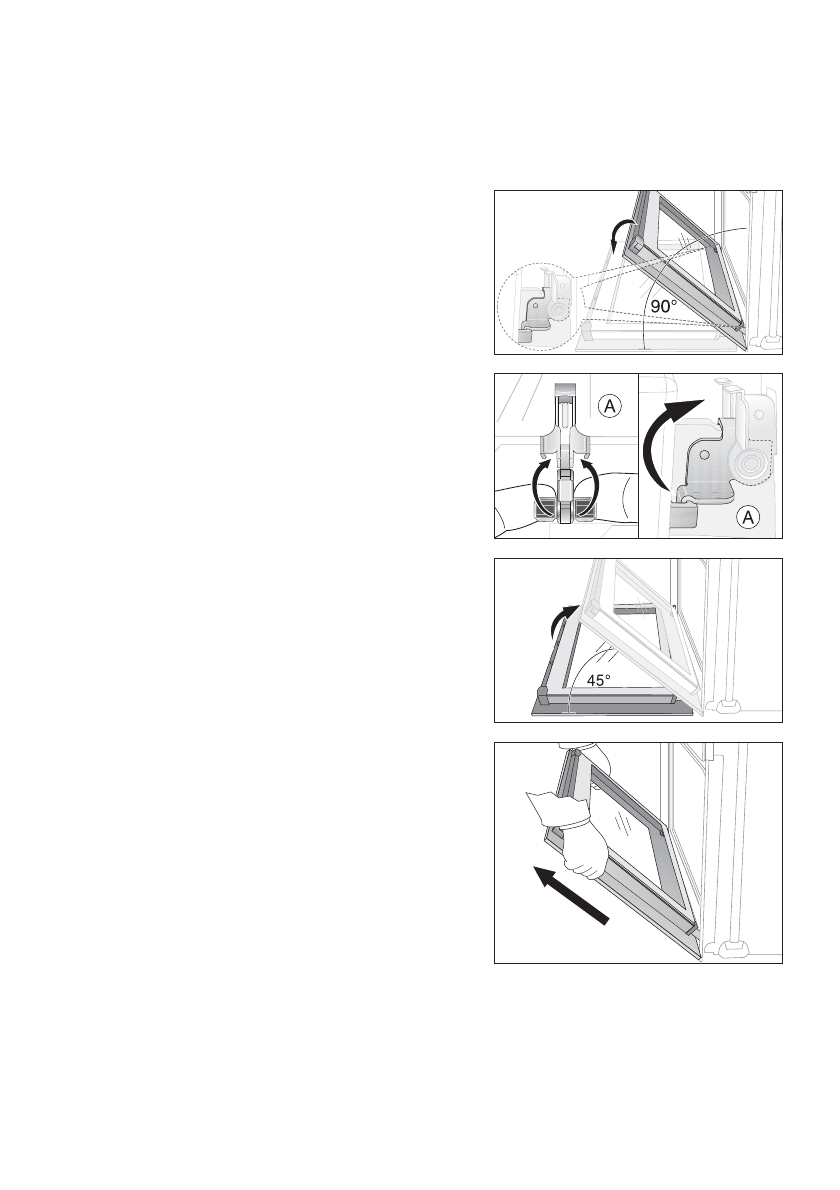 90°

A

A

45°