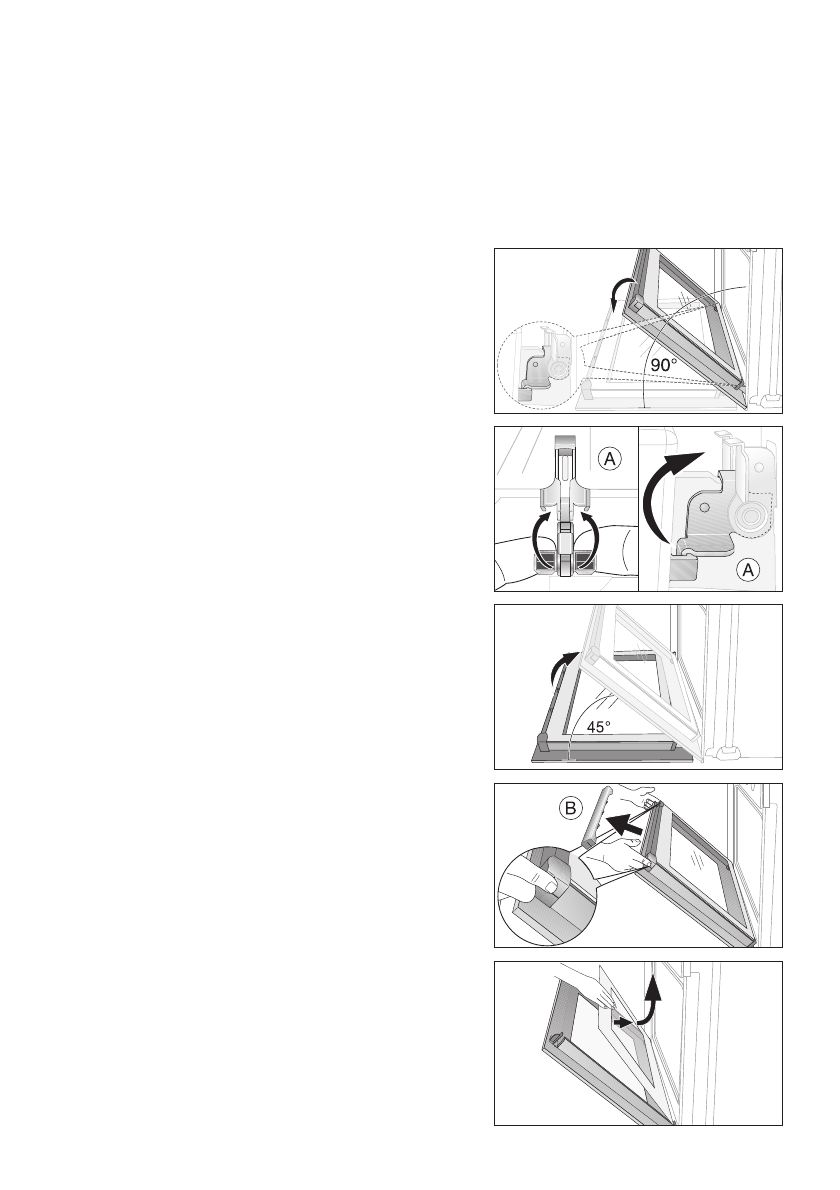 90°

A

A

45°

B