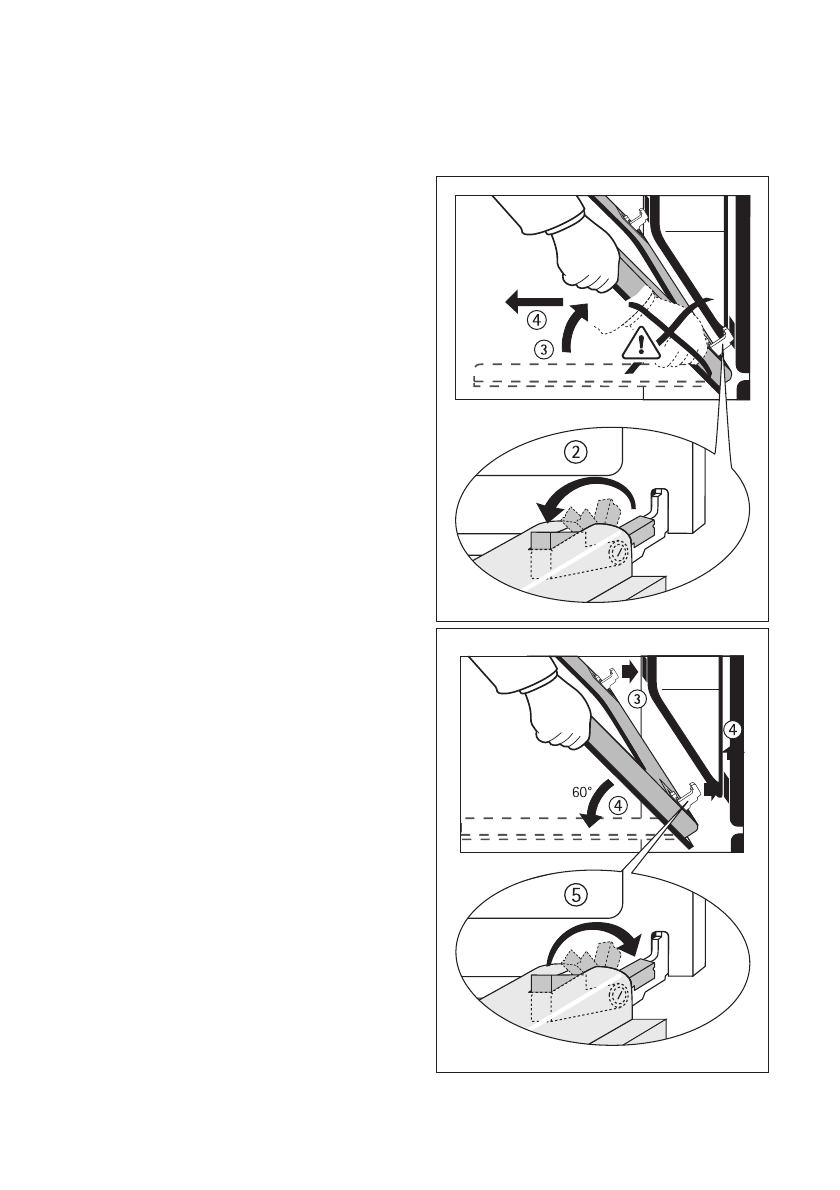 ④
③
②
③
④
60°
④
⑤