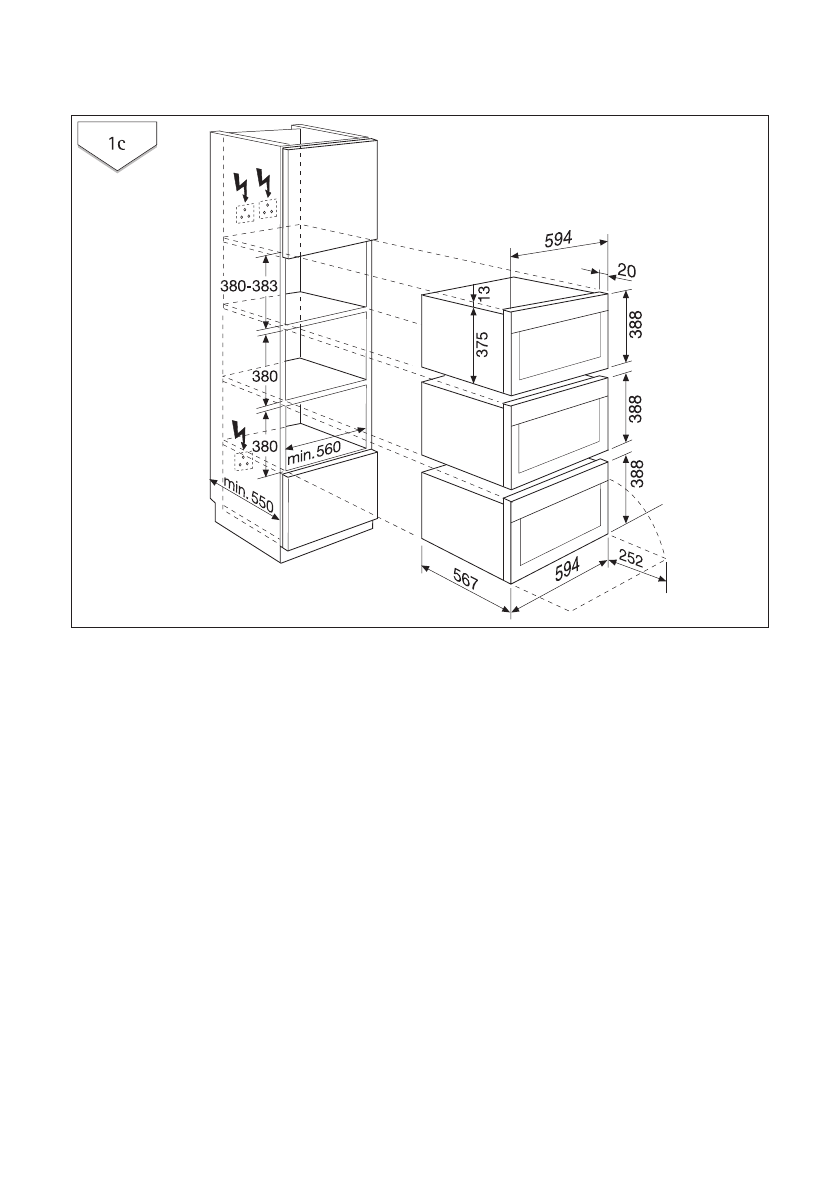 1c

380-383

380

380

min. 560

min. 550

594

20

13

375

388

388

388

567

594

252