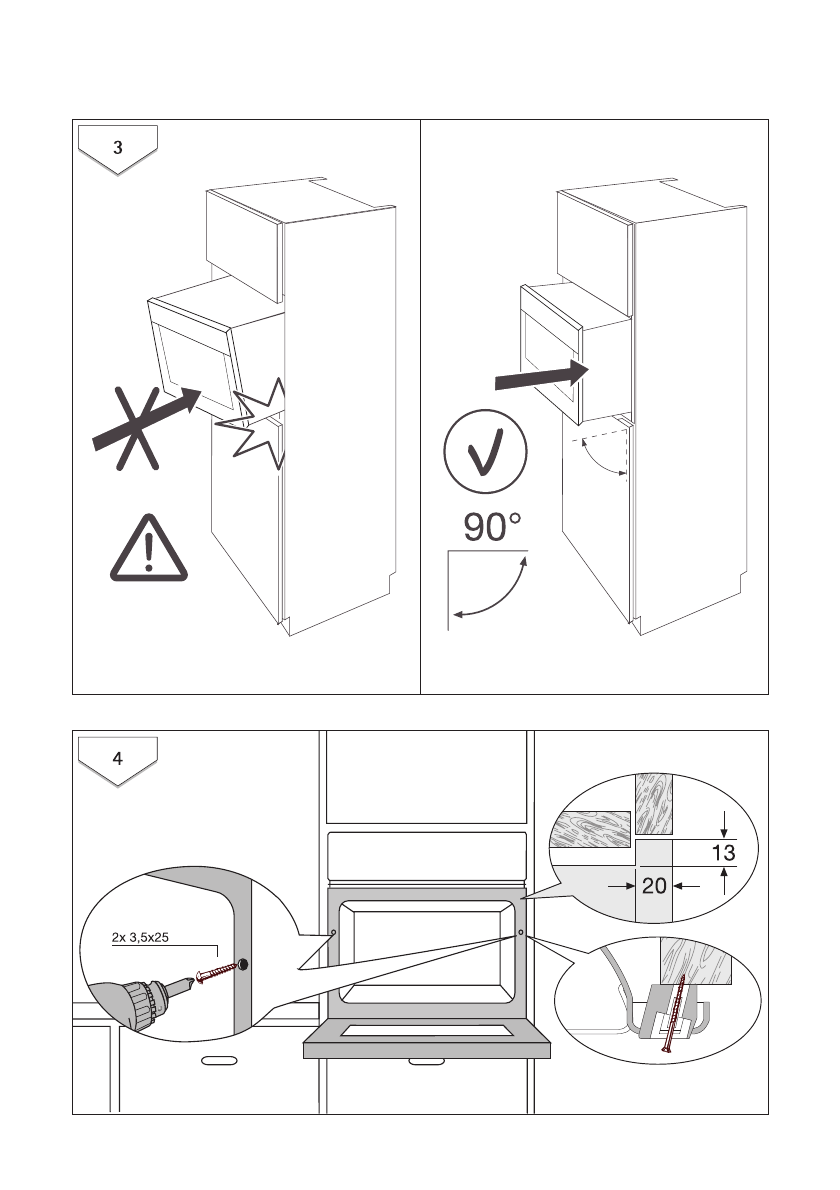 3

90°

4

2x 3,5x25

13

20