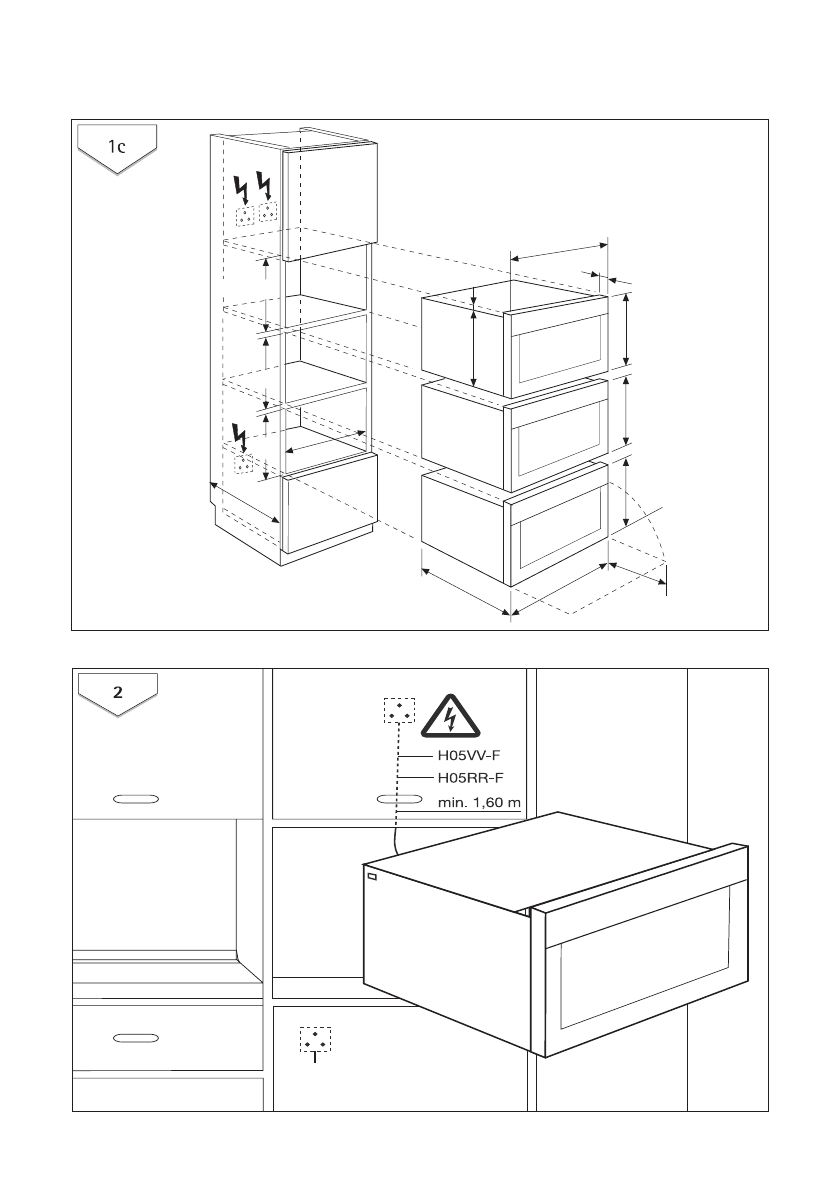 1c

2

H05VV-F
H05RR-F
min. 1,60 m