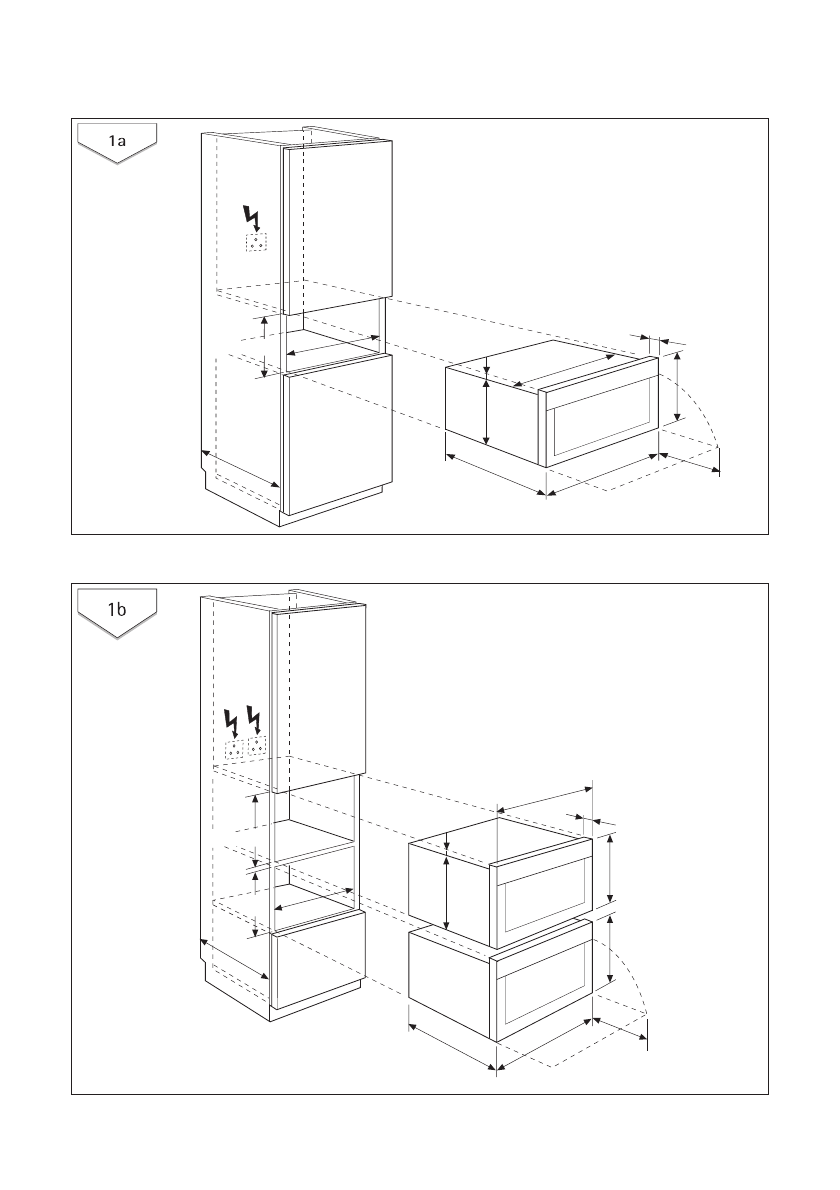 1a

1b