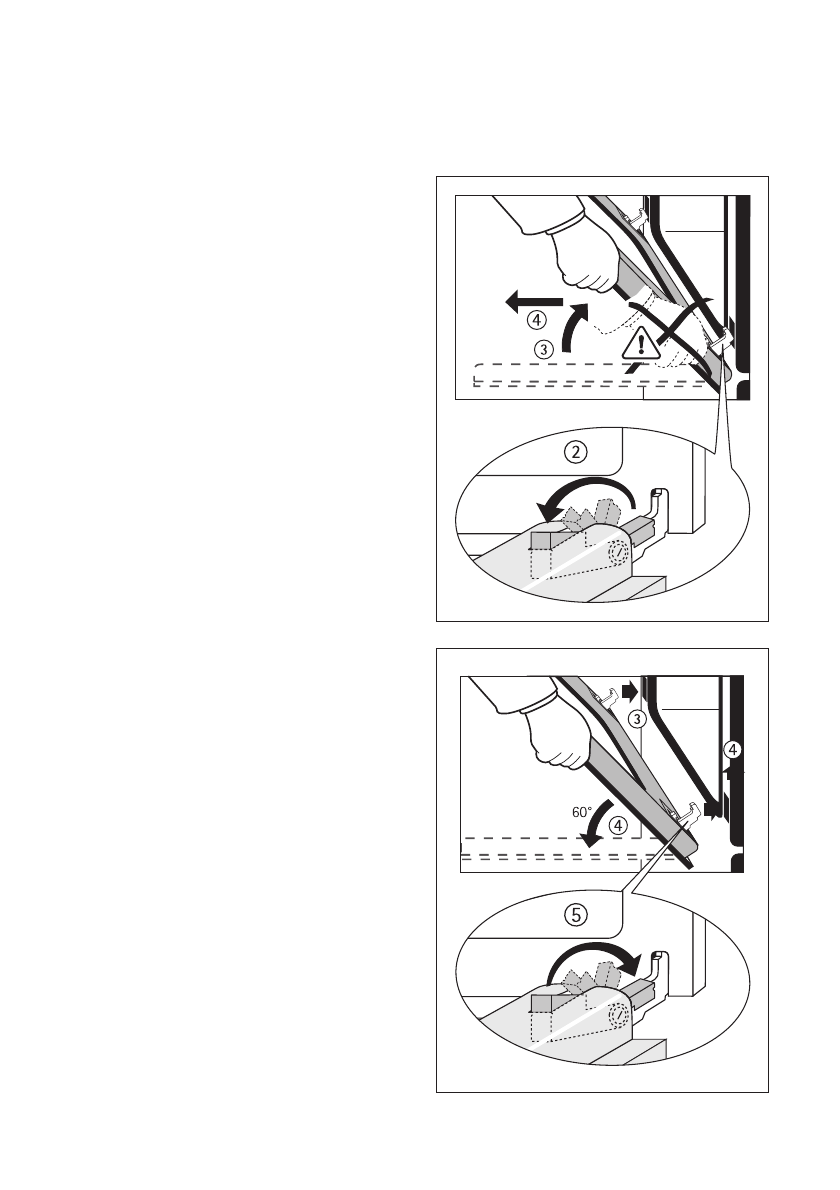 4

3

2

3

4

60°

4

5