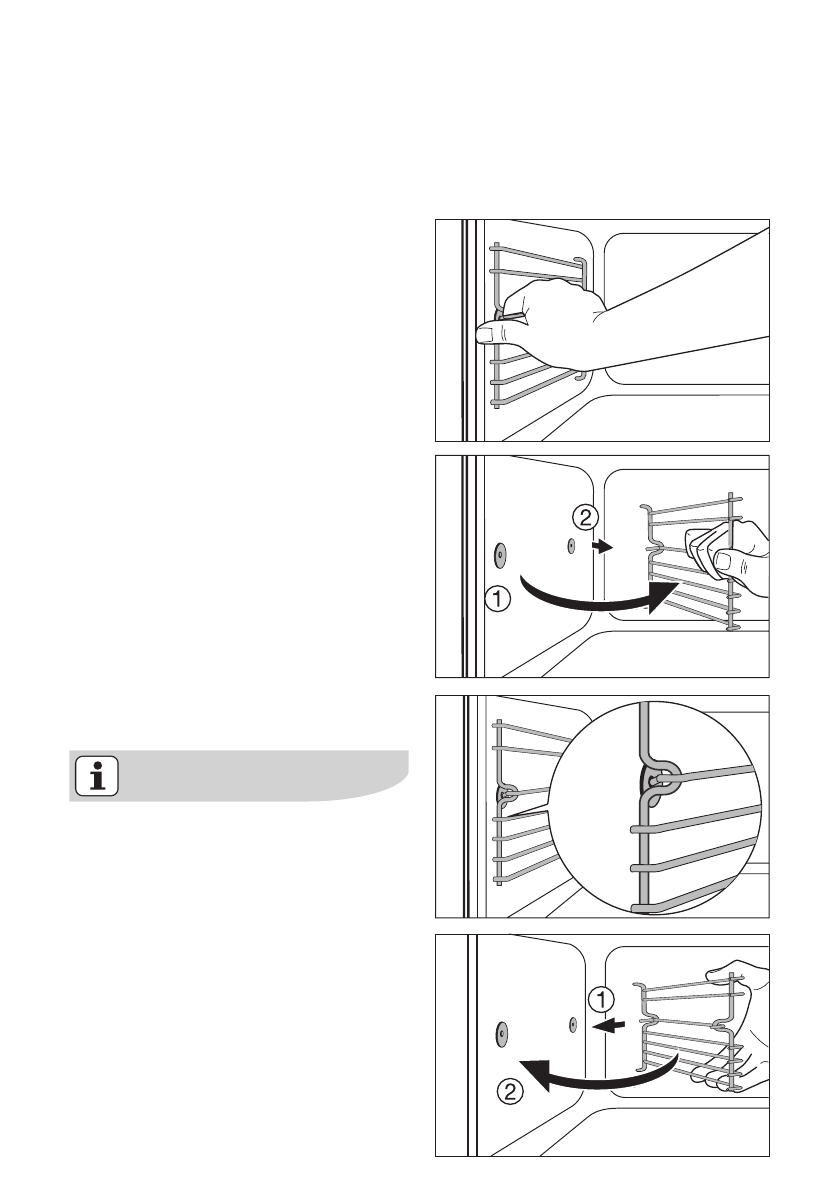 2
1

1
2