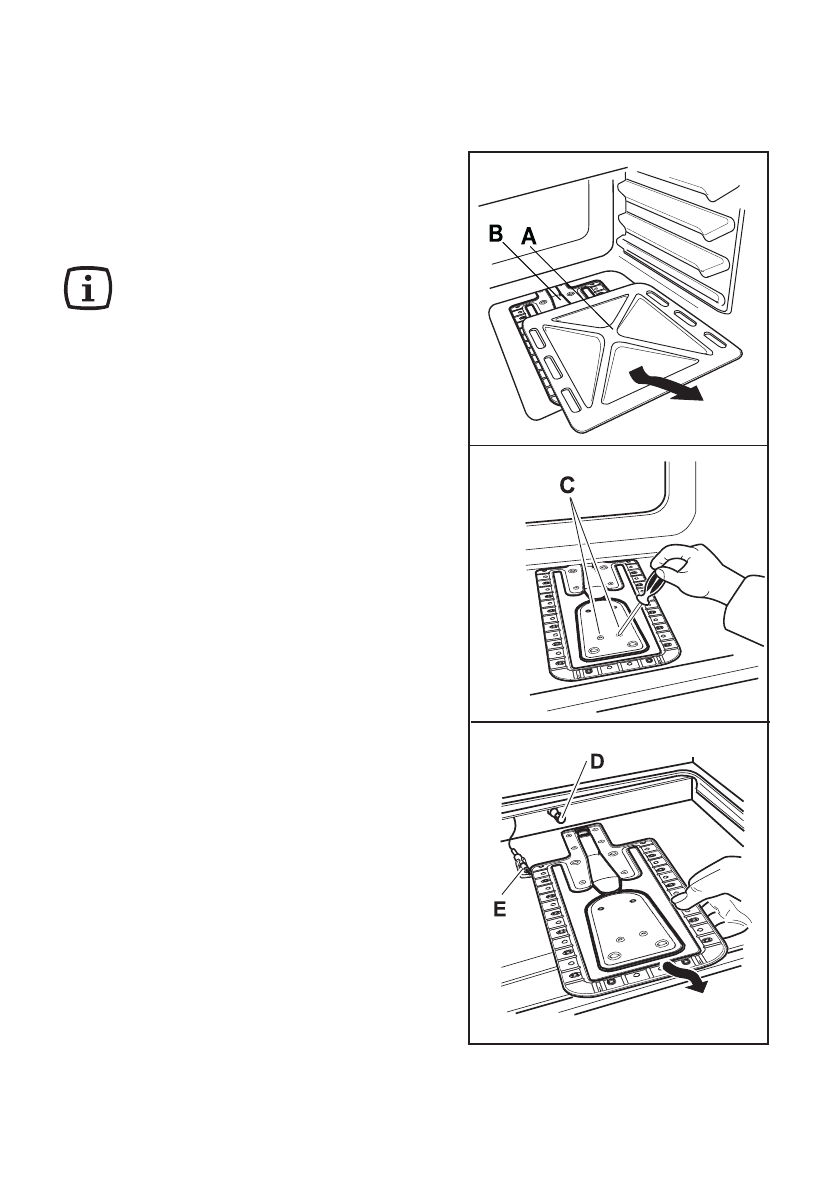 B
A
C
D
E