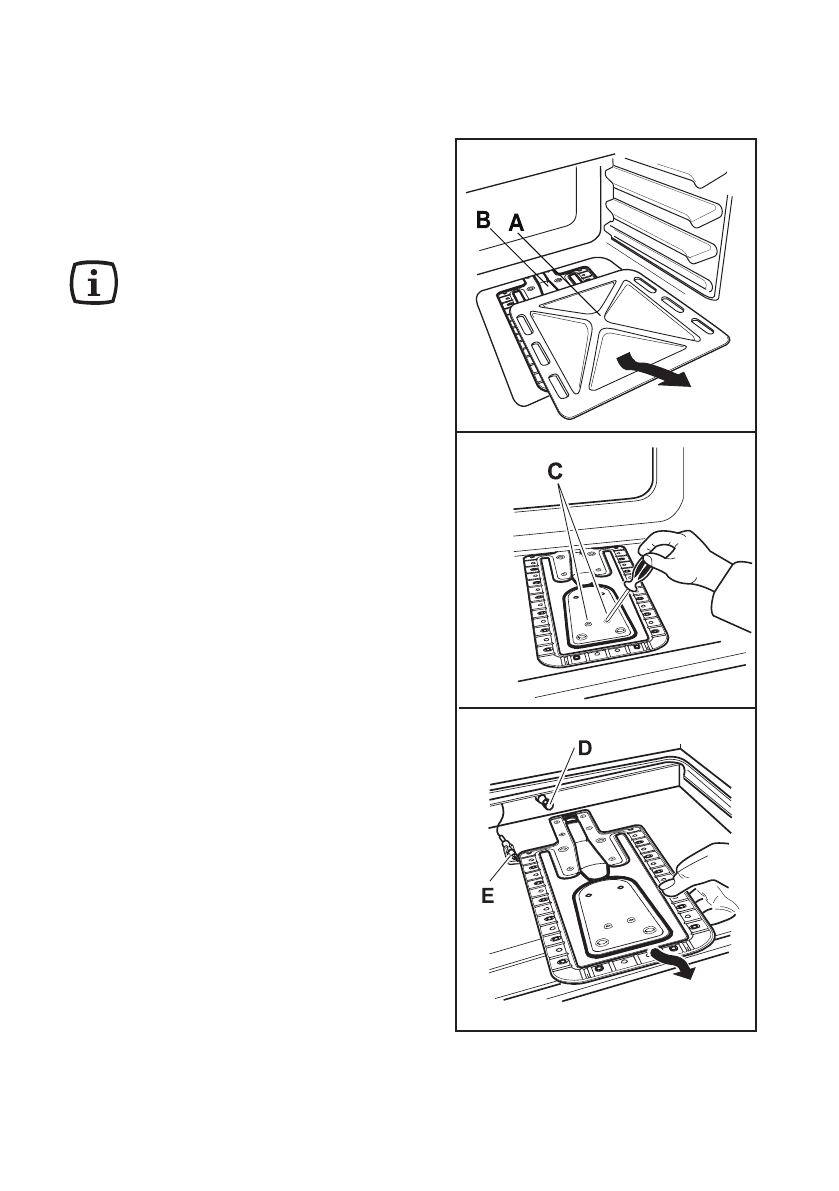 B A

C

D

E