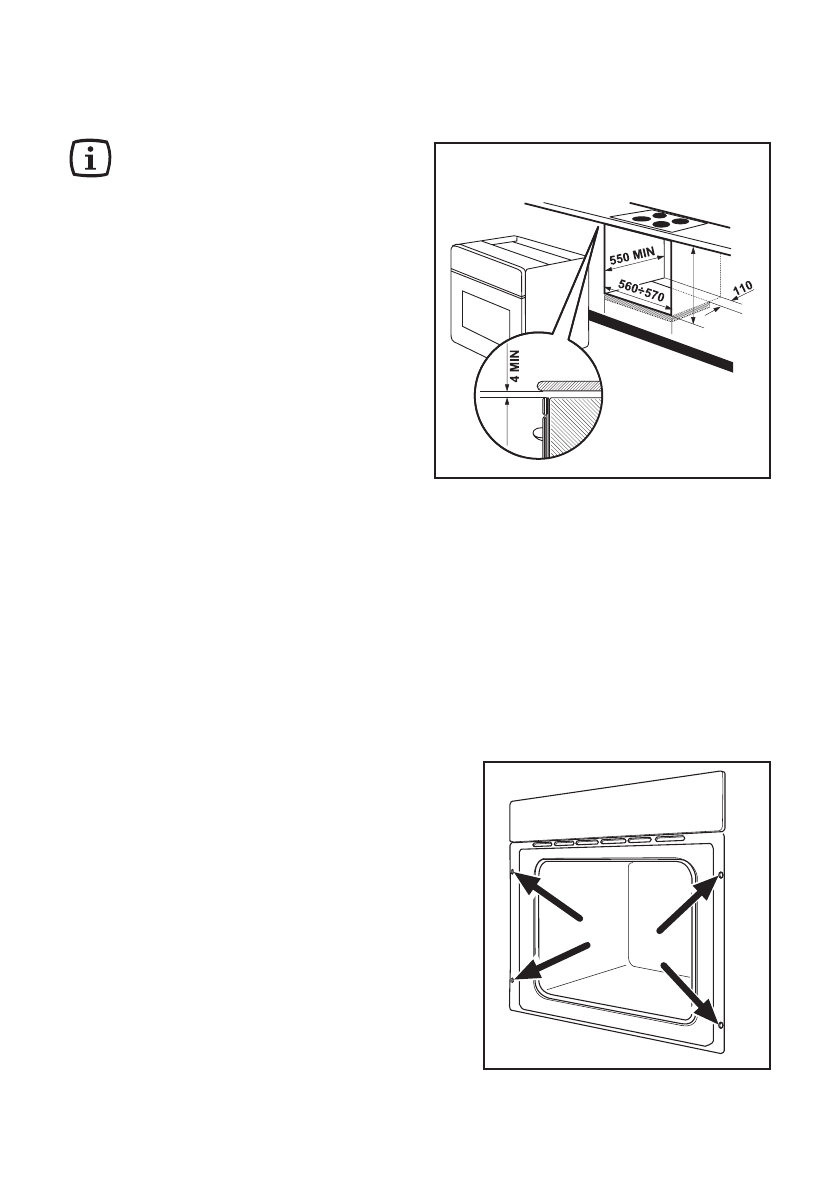 550 MIN

560÷570

110

4 MIN