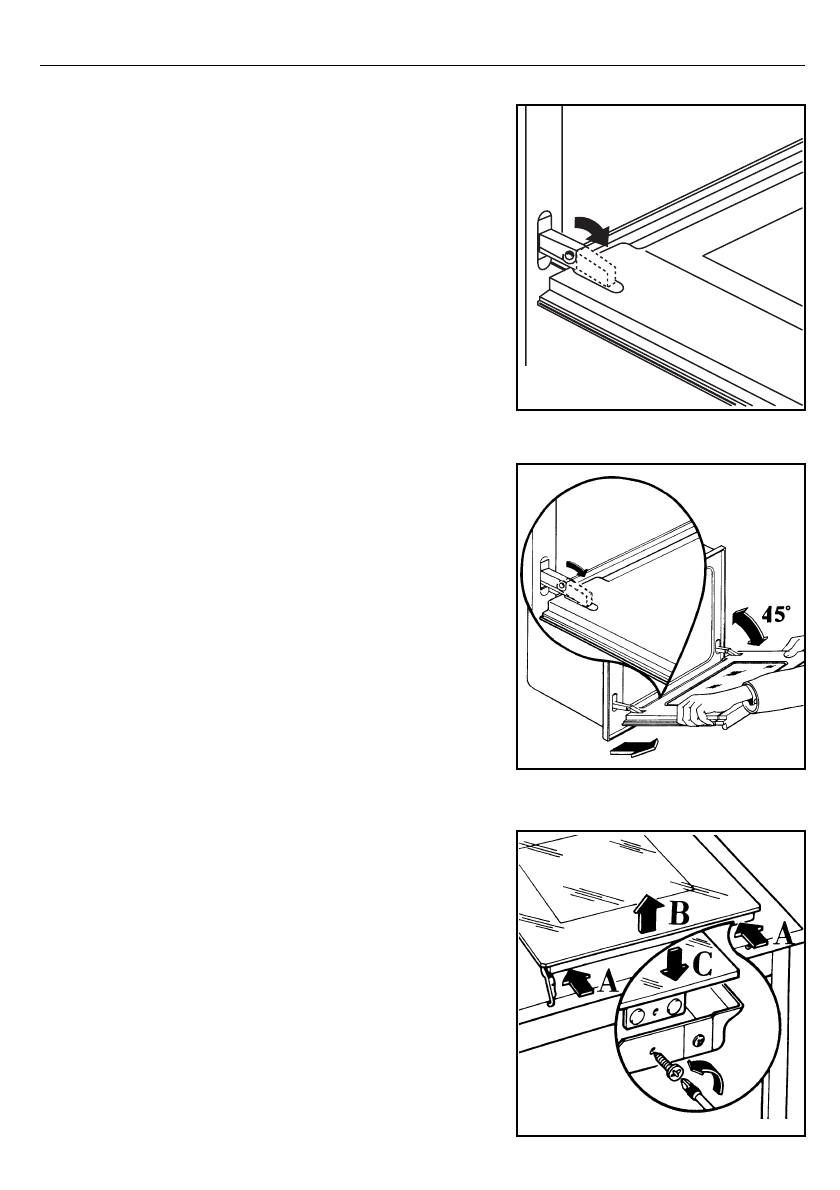 45°

B

A

A

C