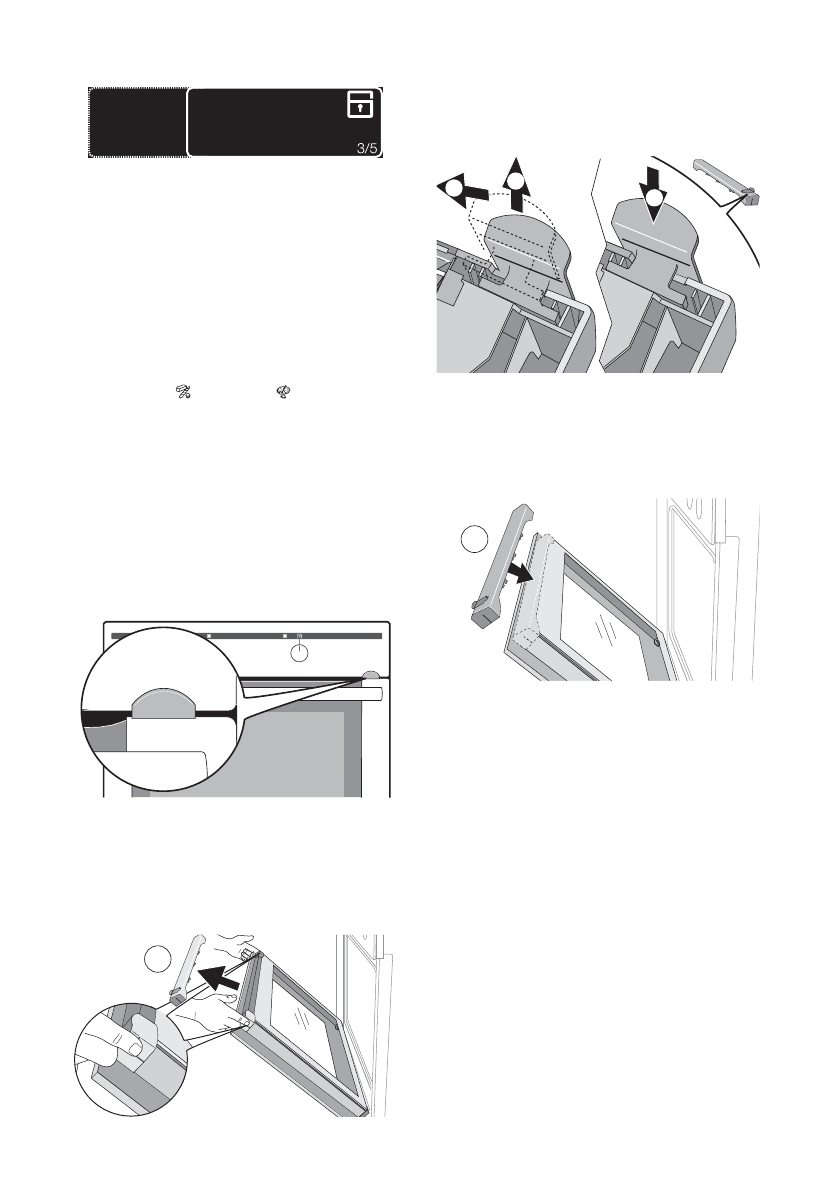 3/5