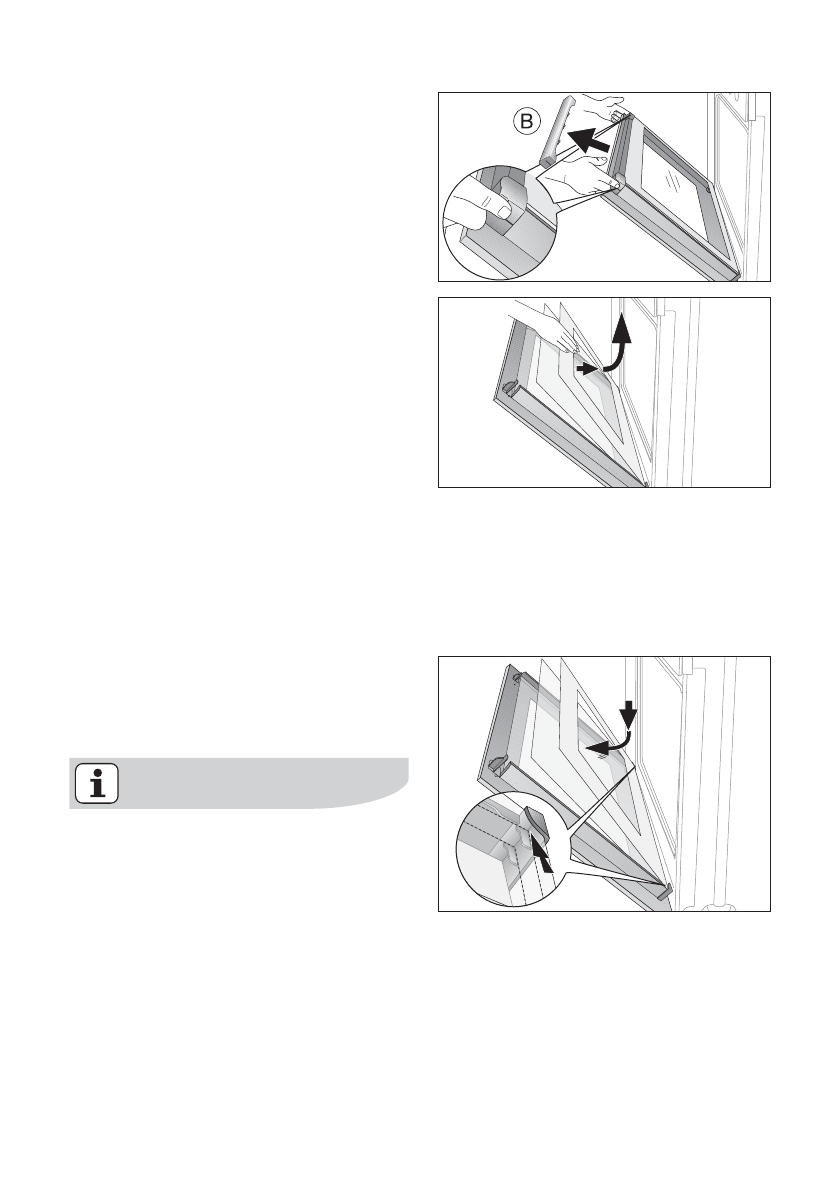 B