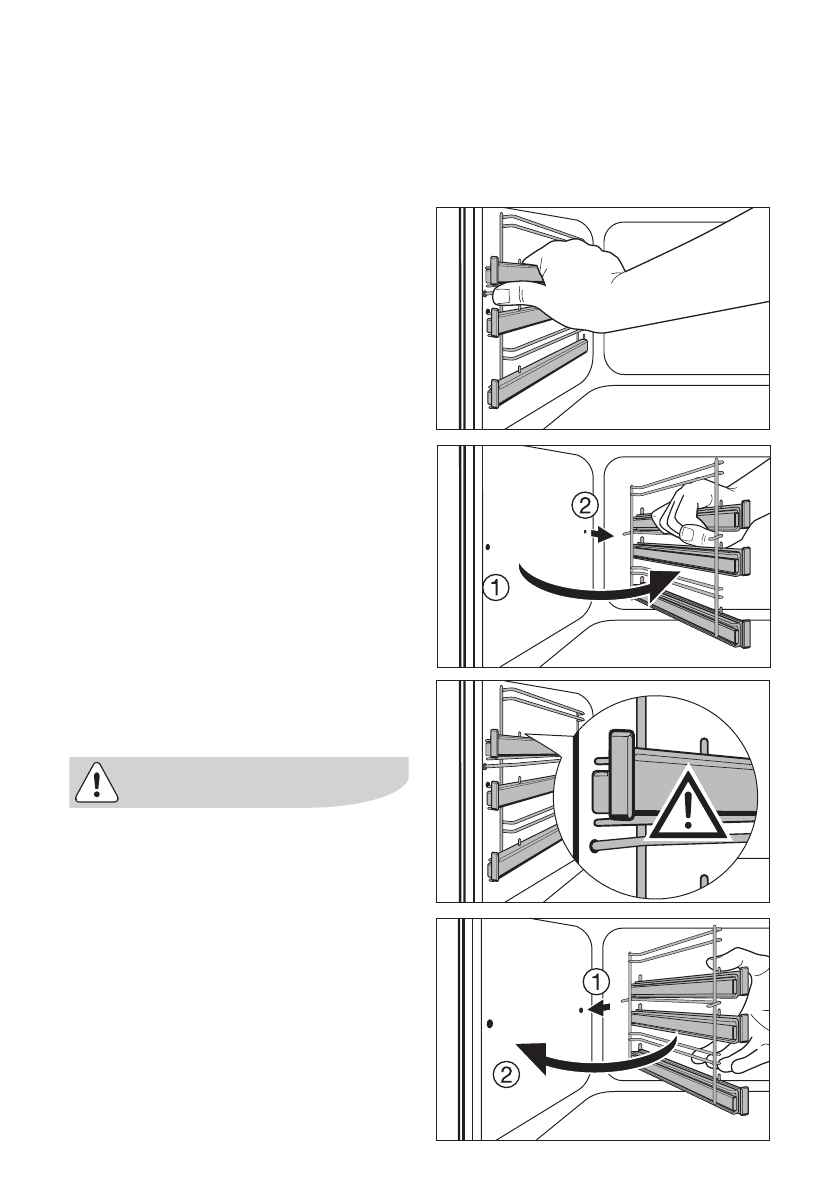 2

1

1

2