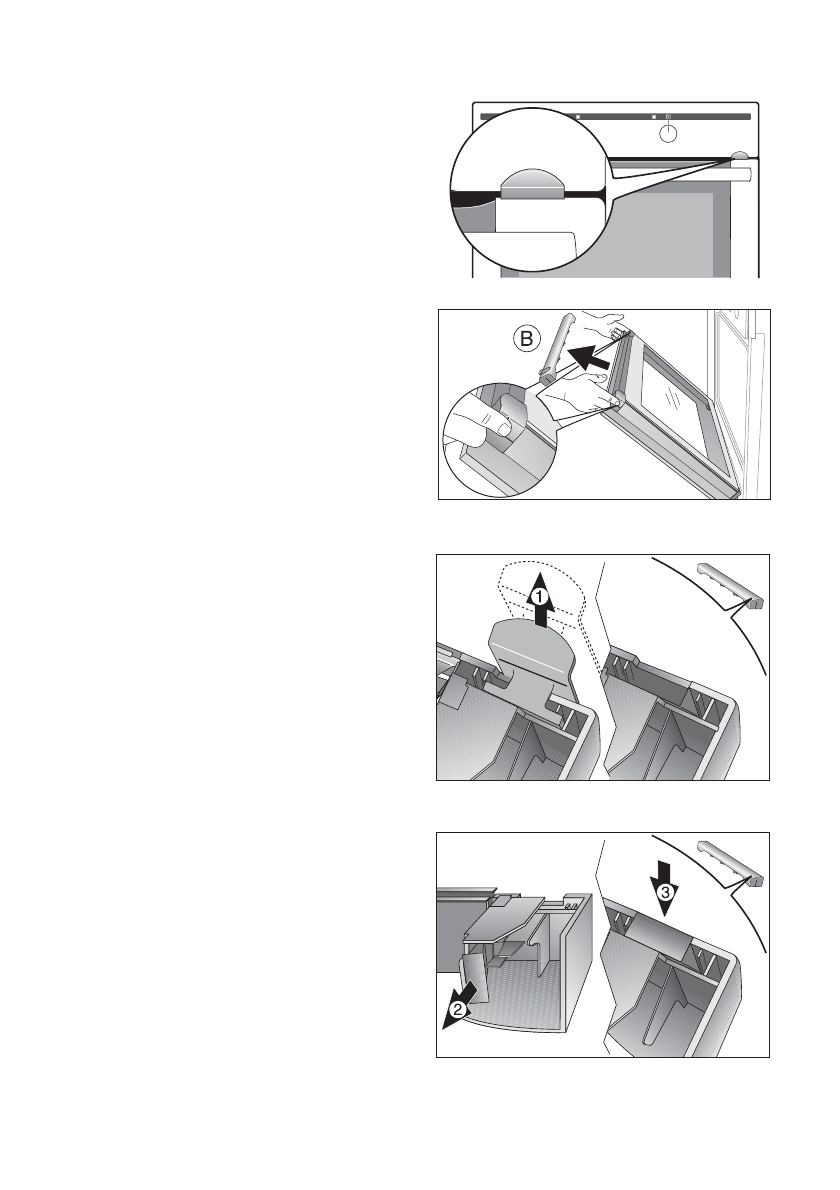 B

1

3

2