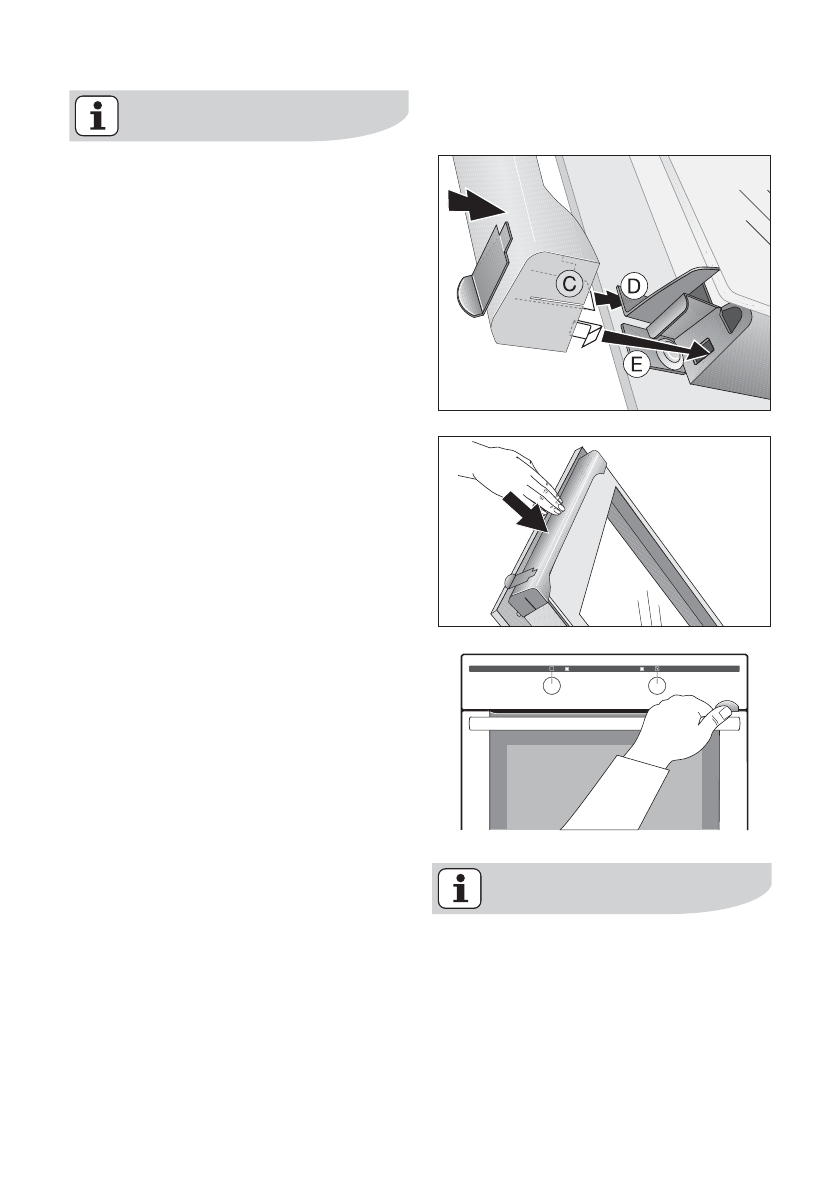 C

D

E