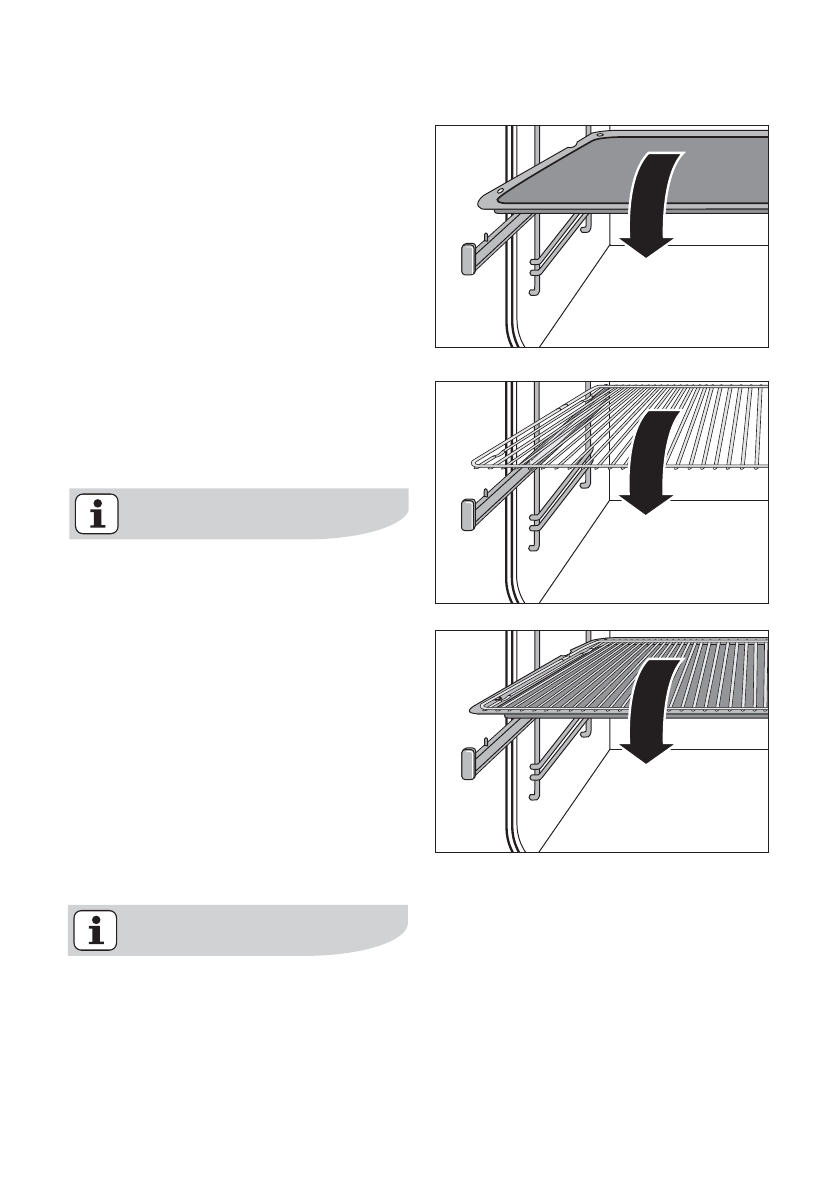 i

i