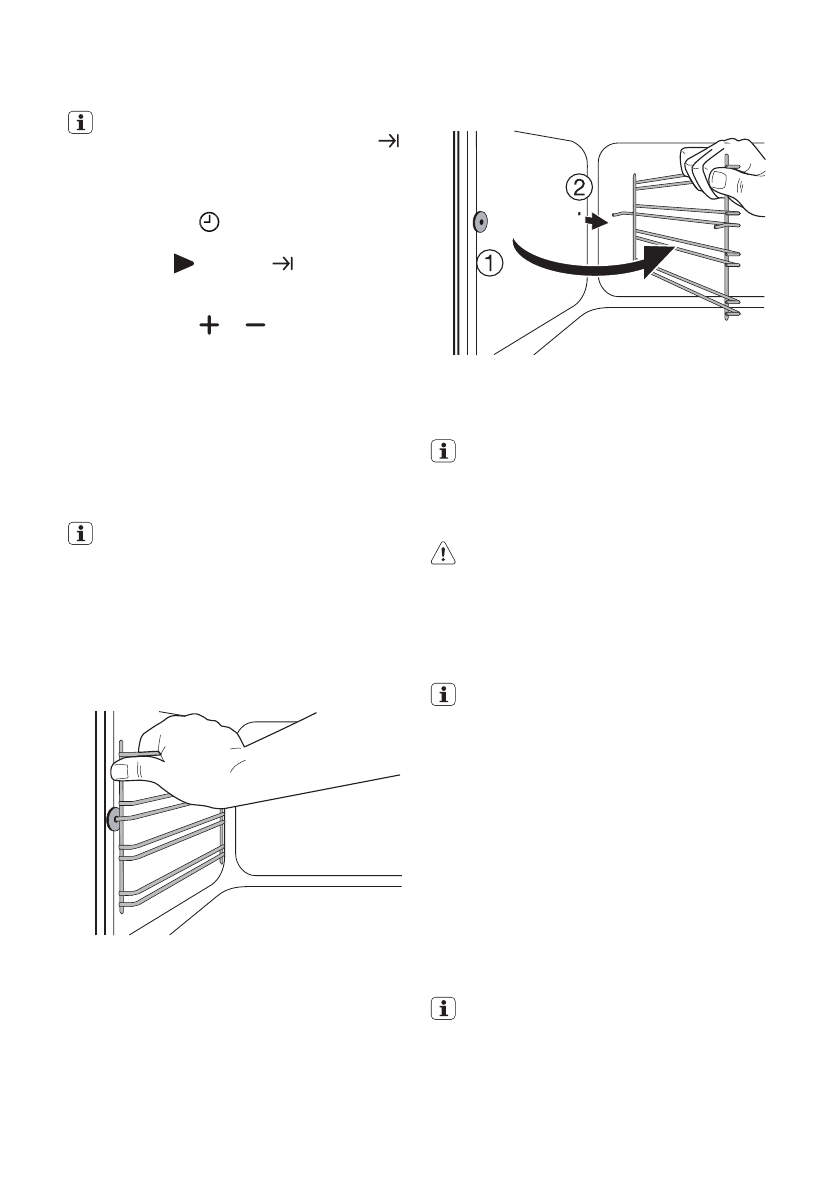 2
1