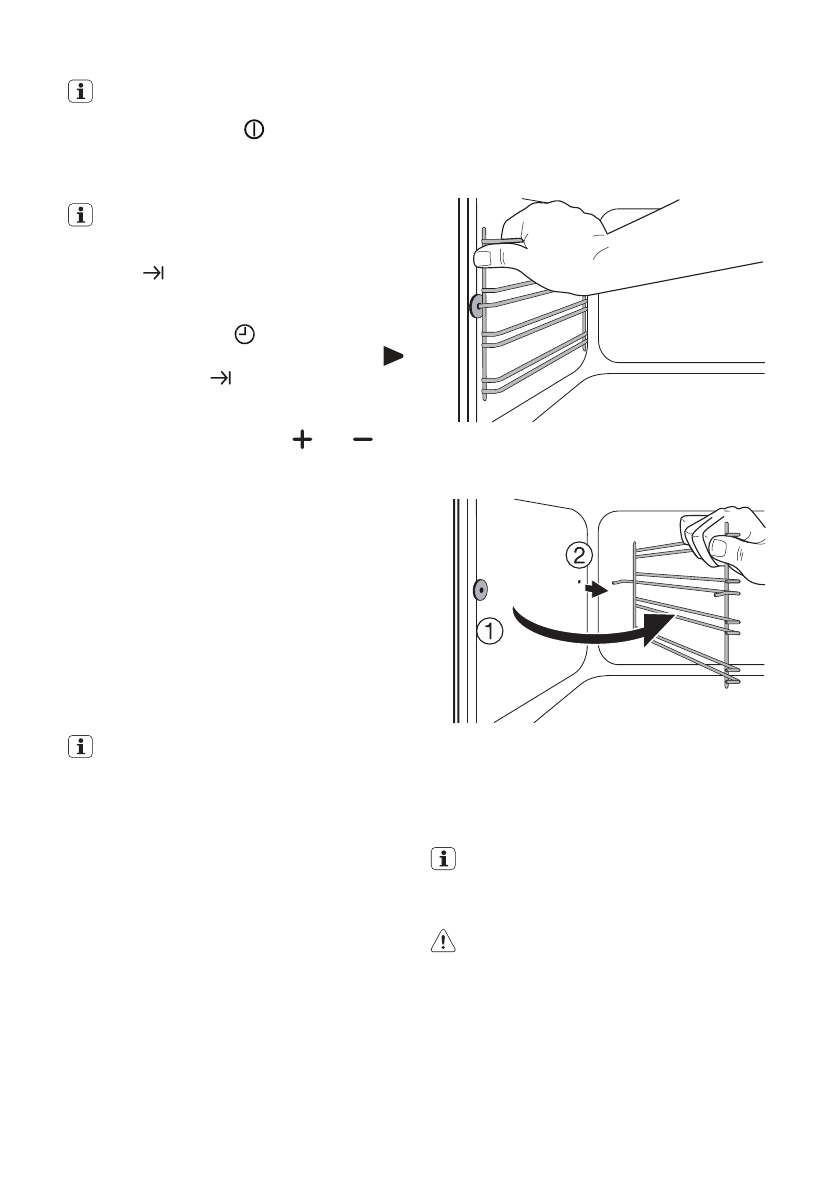 2

1