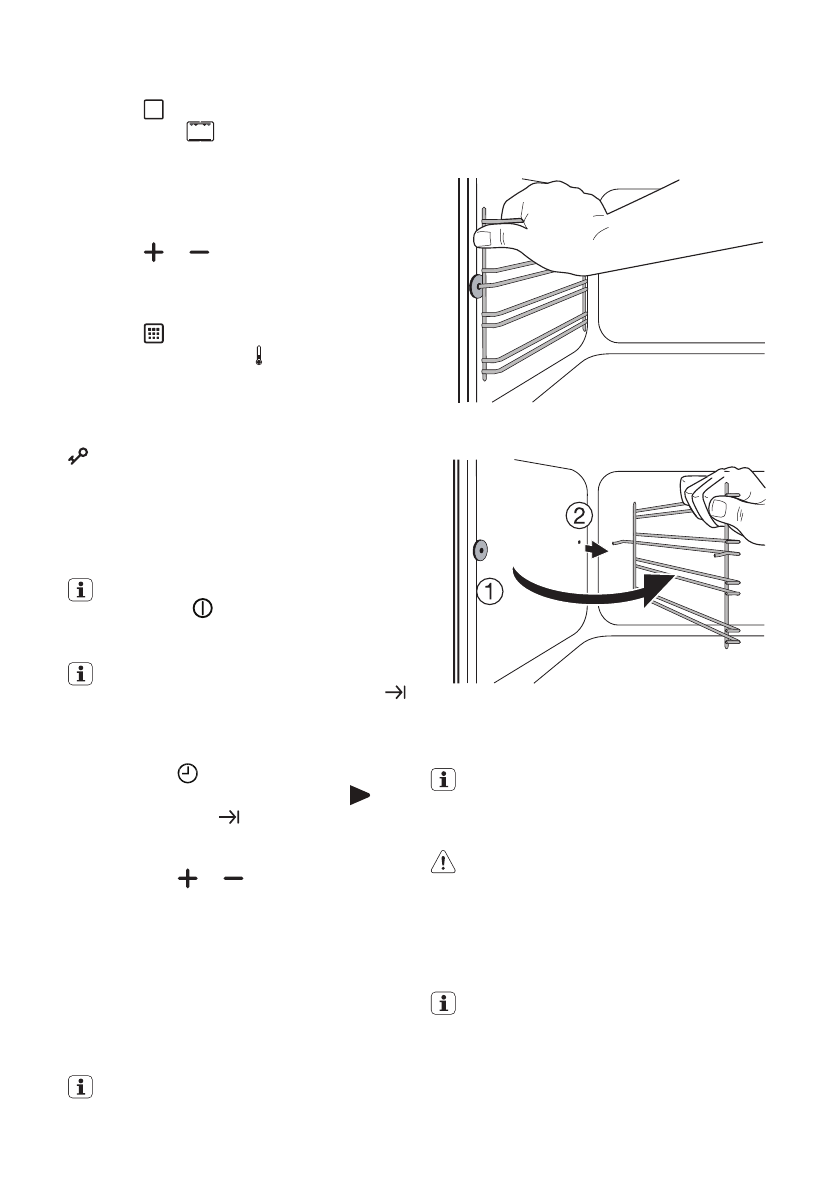 2

1