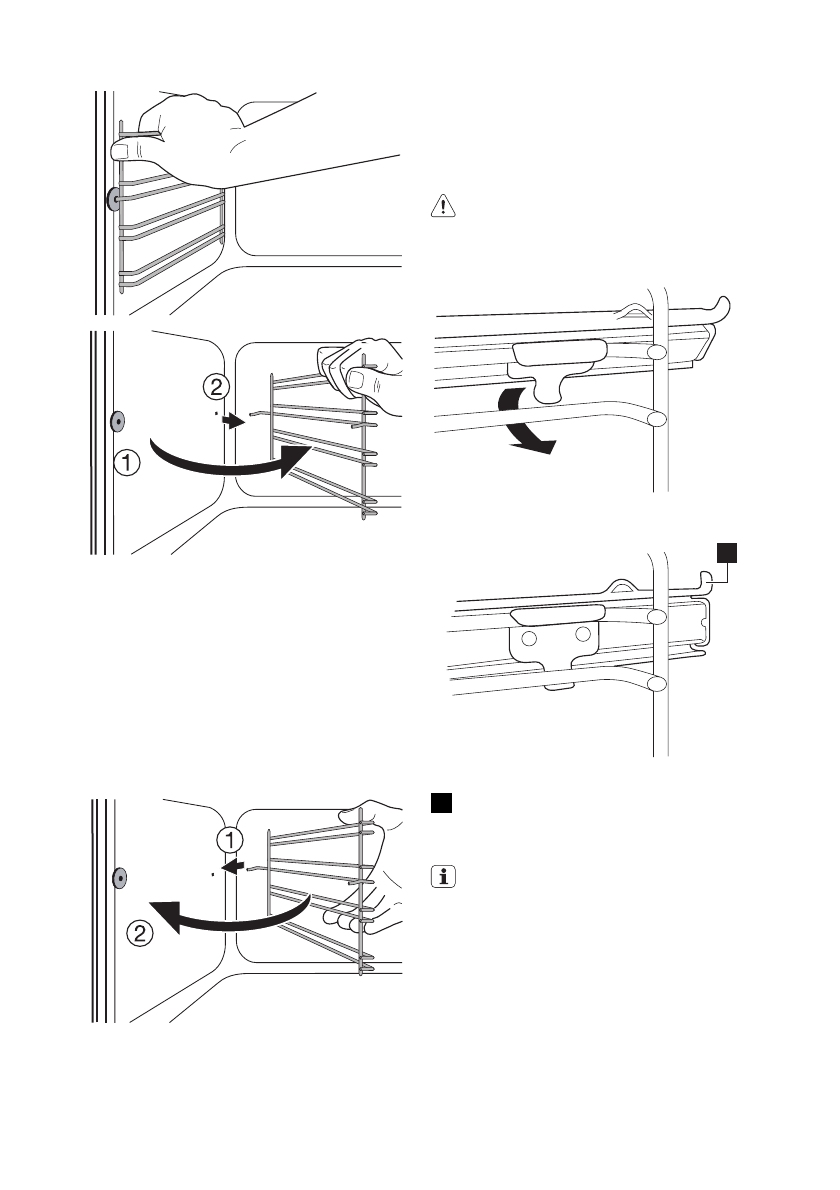 2

1

1

2