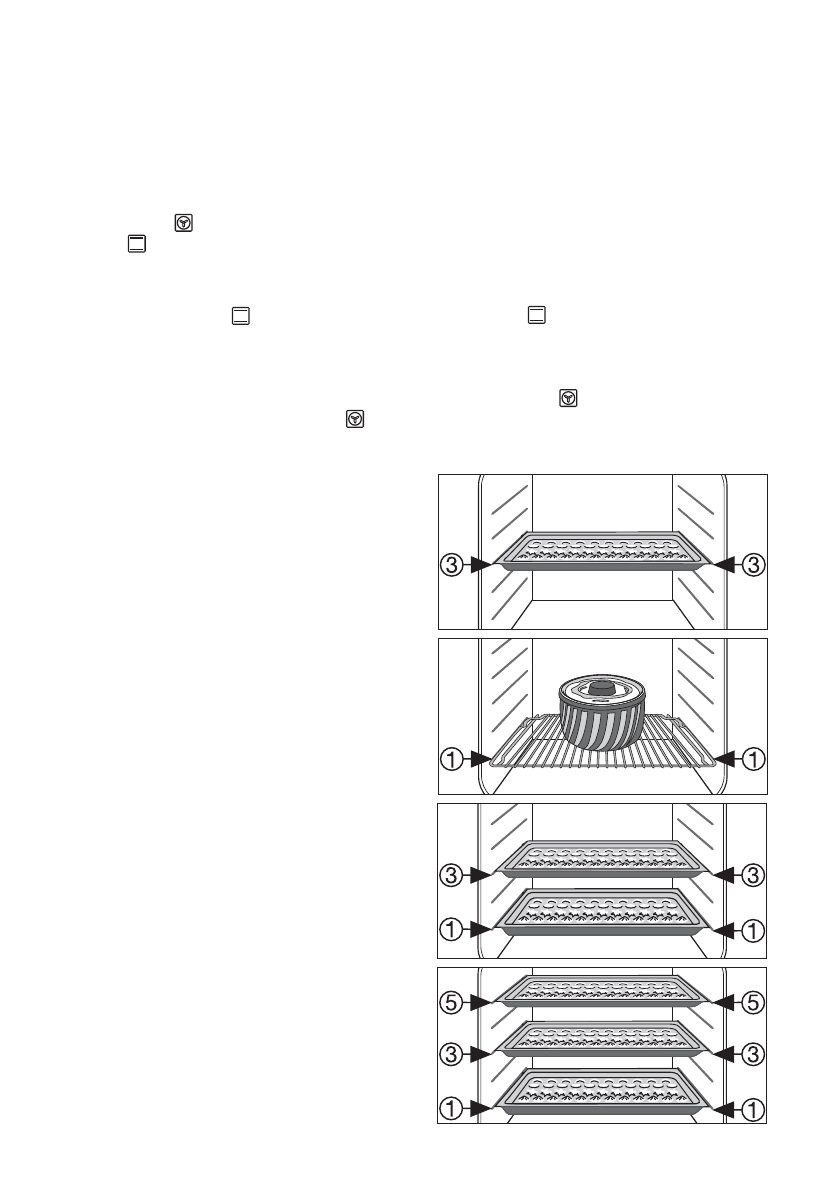 ③ ③
① ①
③ ③
① ①
⑤ ⑤
③ ③
① ①