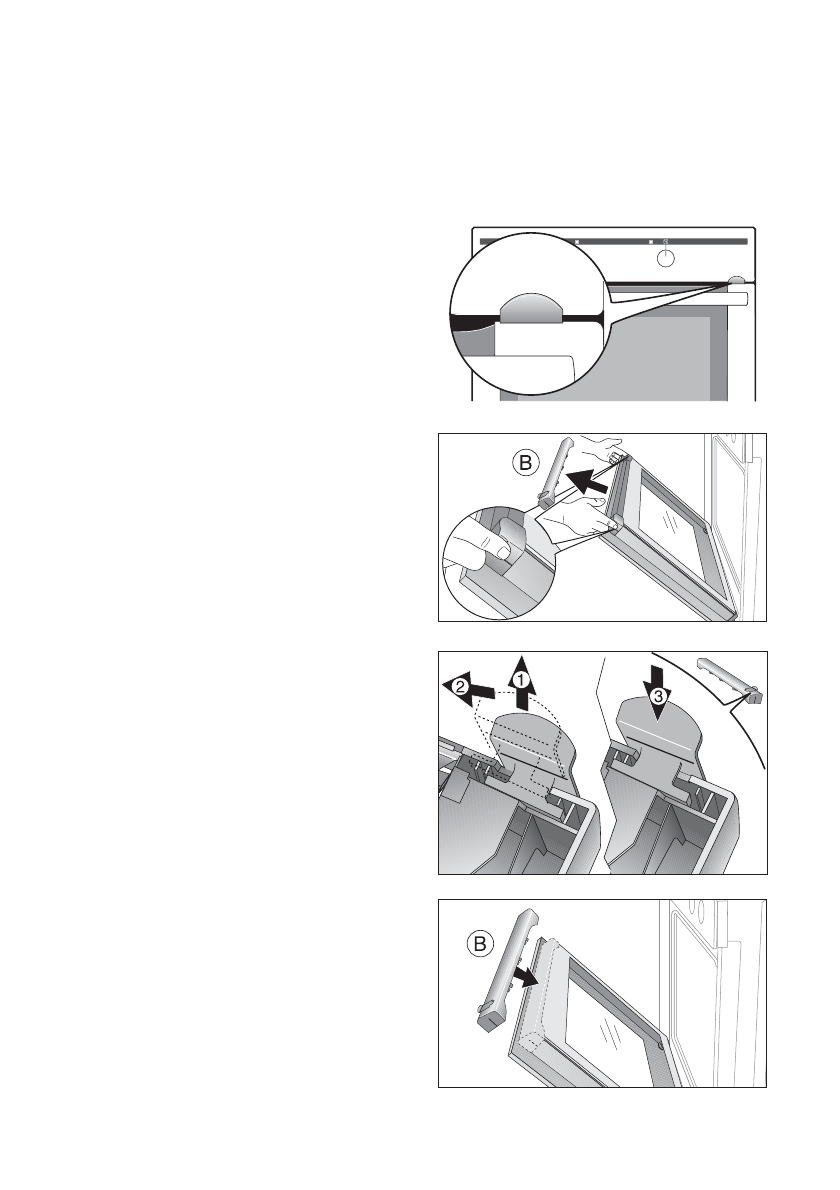 B

2 1 3

B