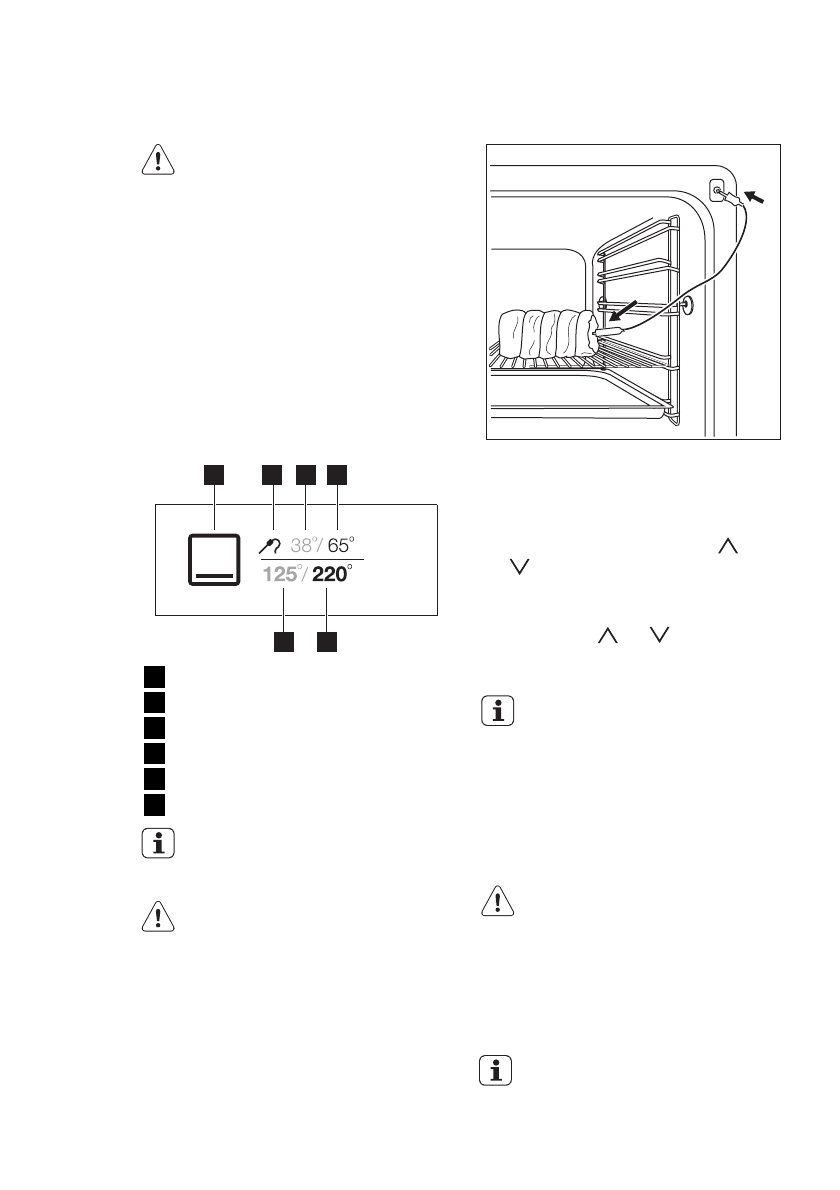 38°/ 65°

125°/ 220°