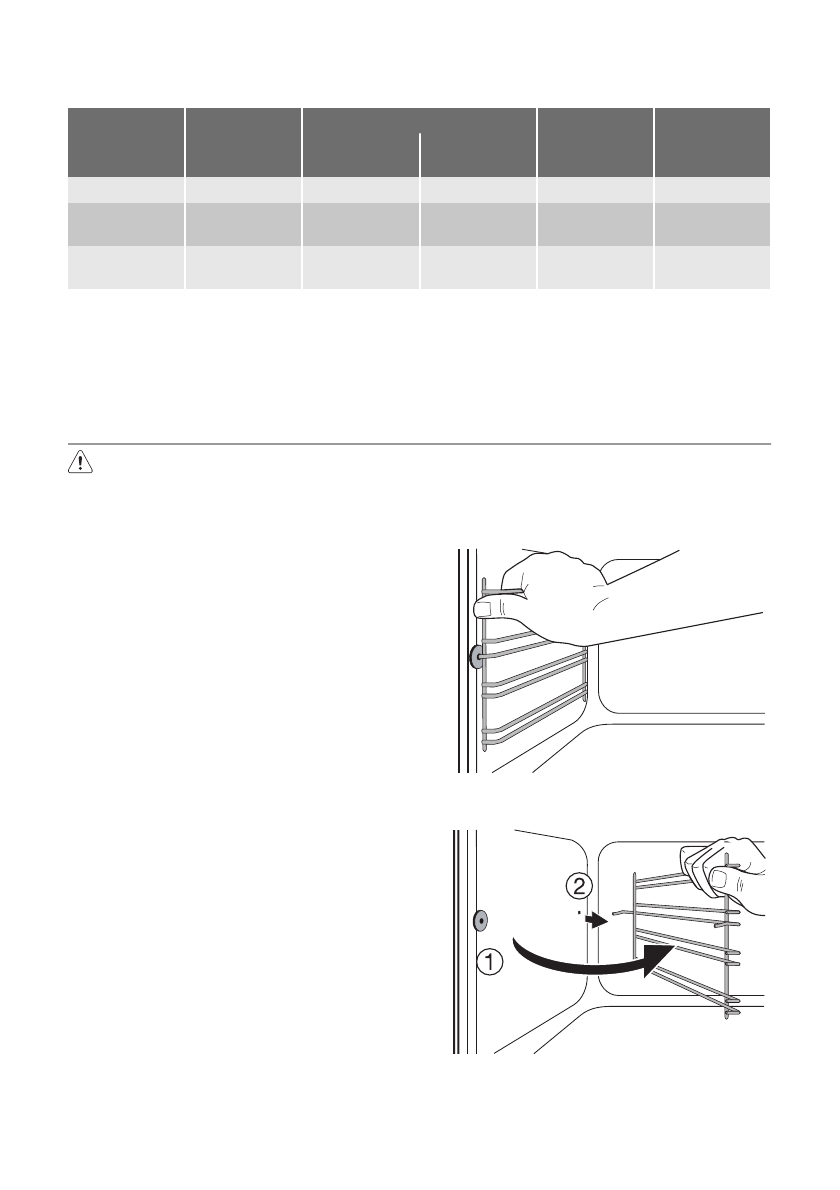 2

1