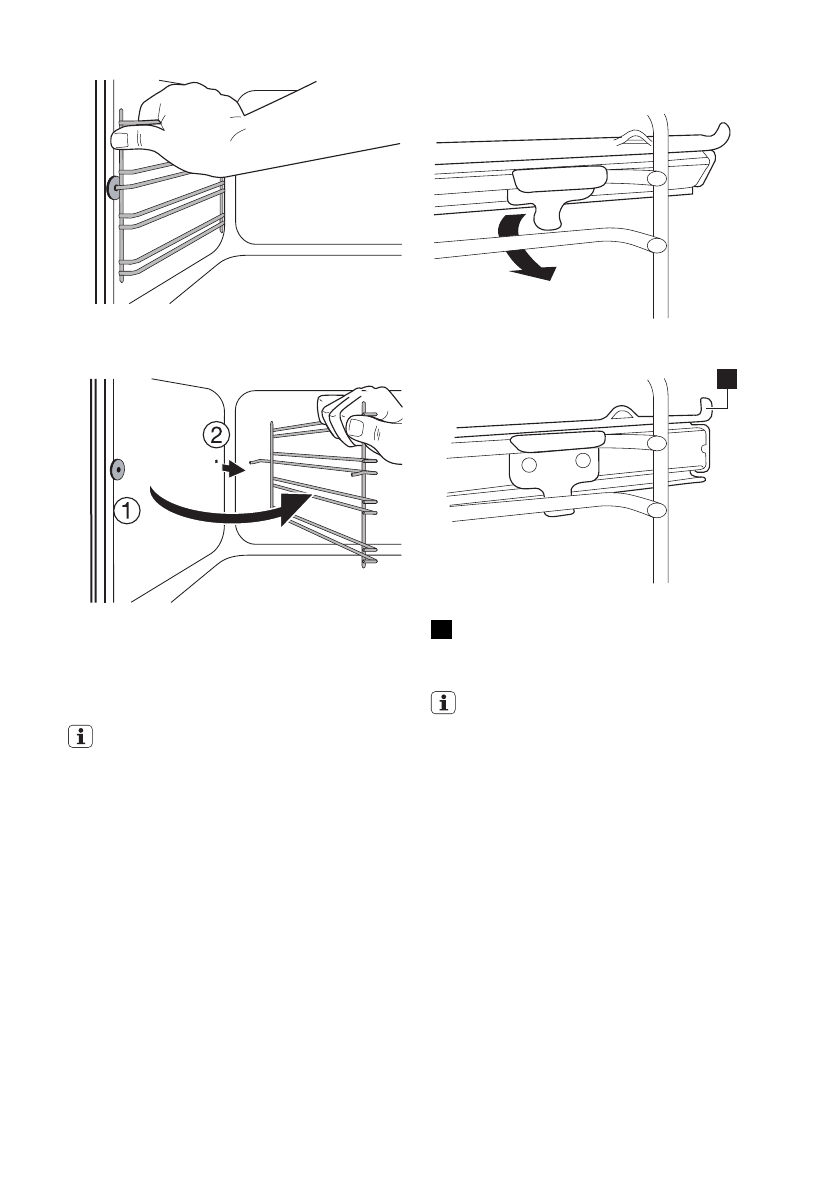 2

1