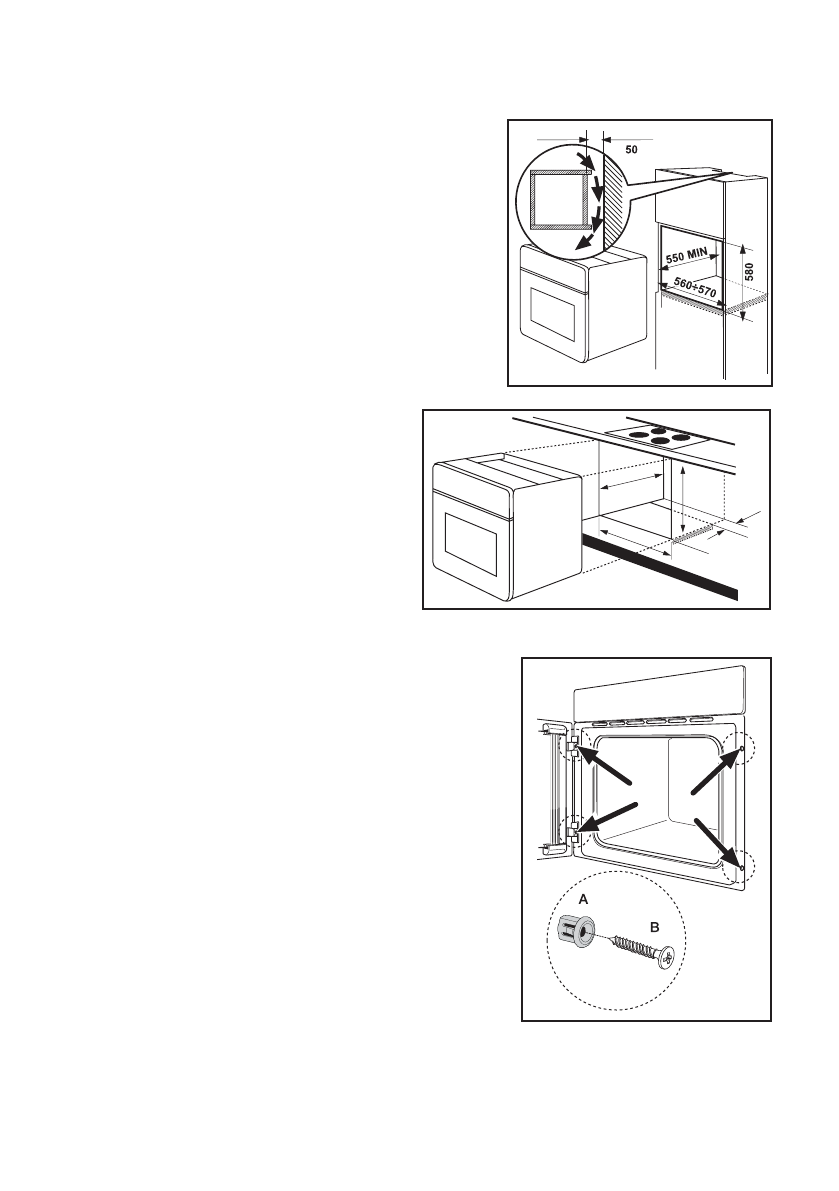 50

550 MIN

560÷570

580

A

B