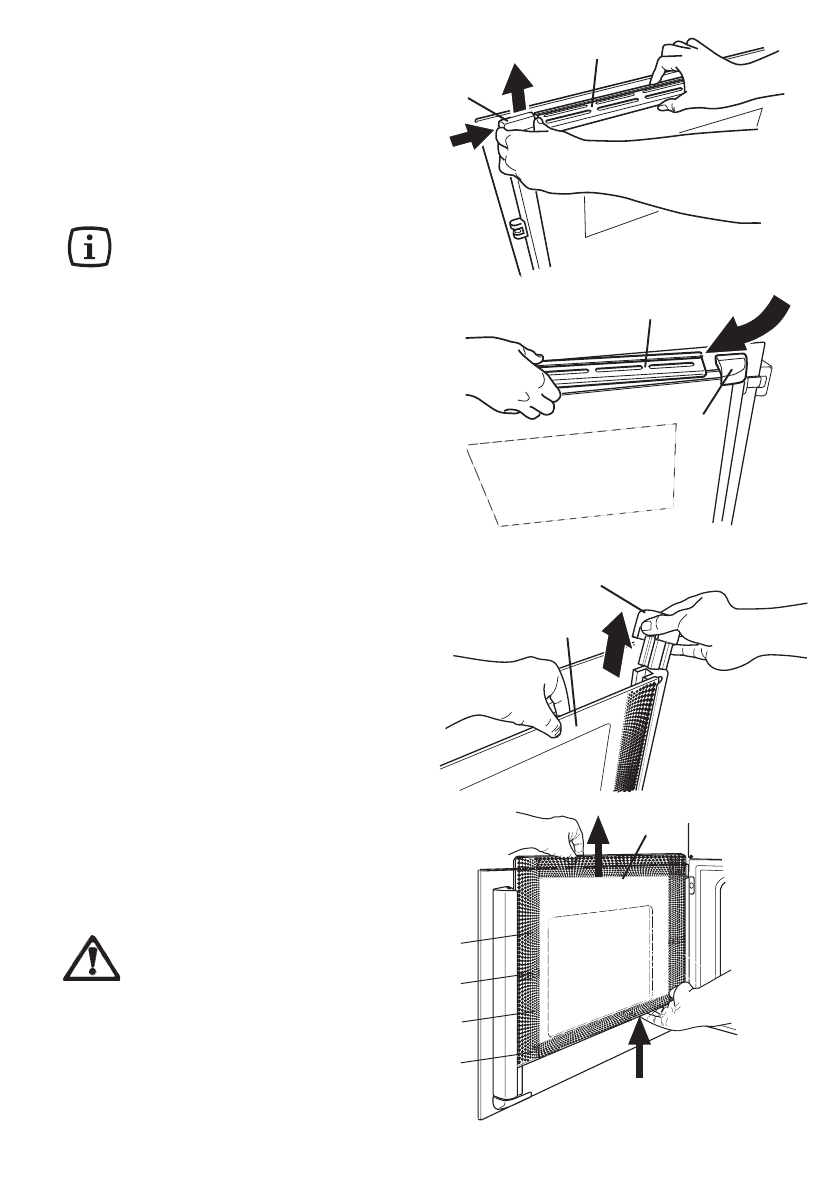 i