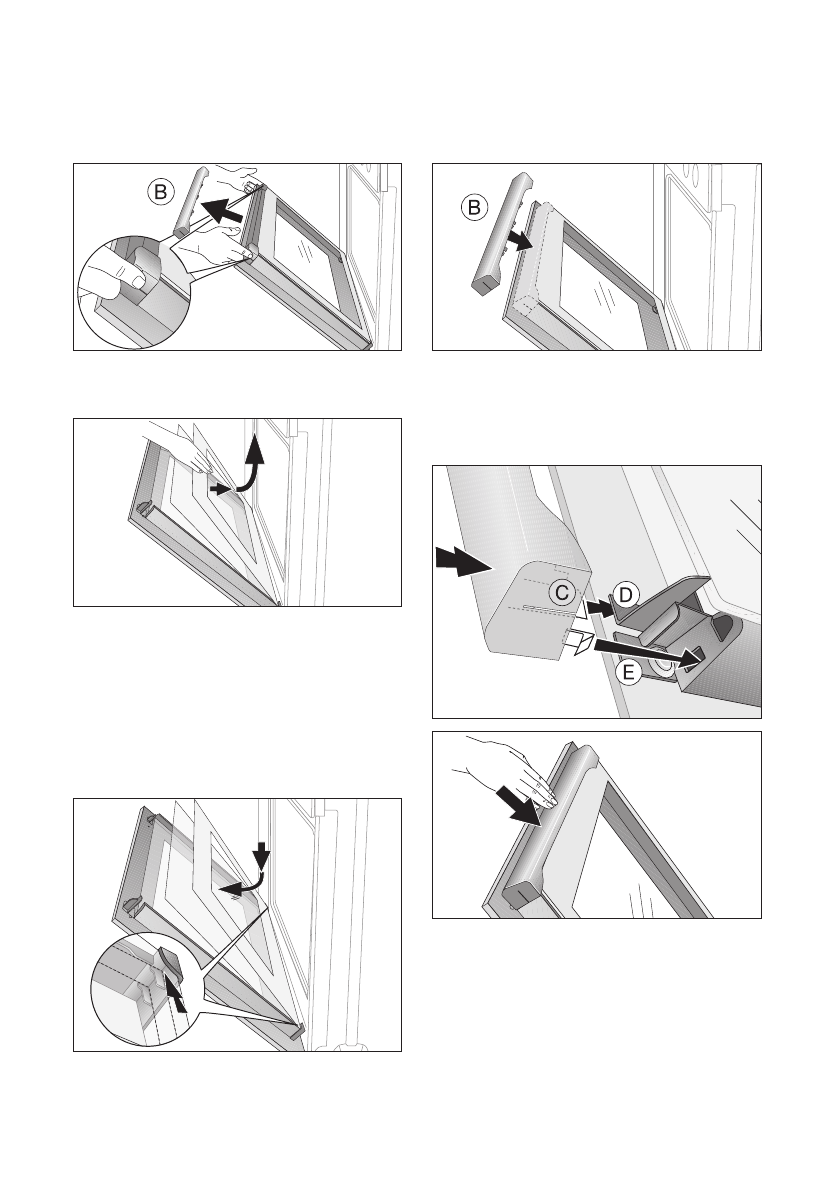 B

B

C

D

E