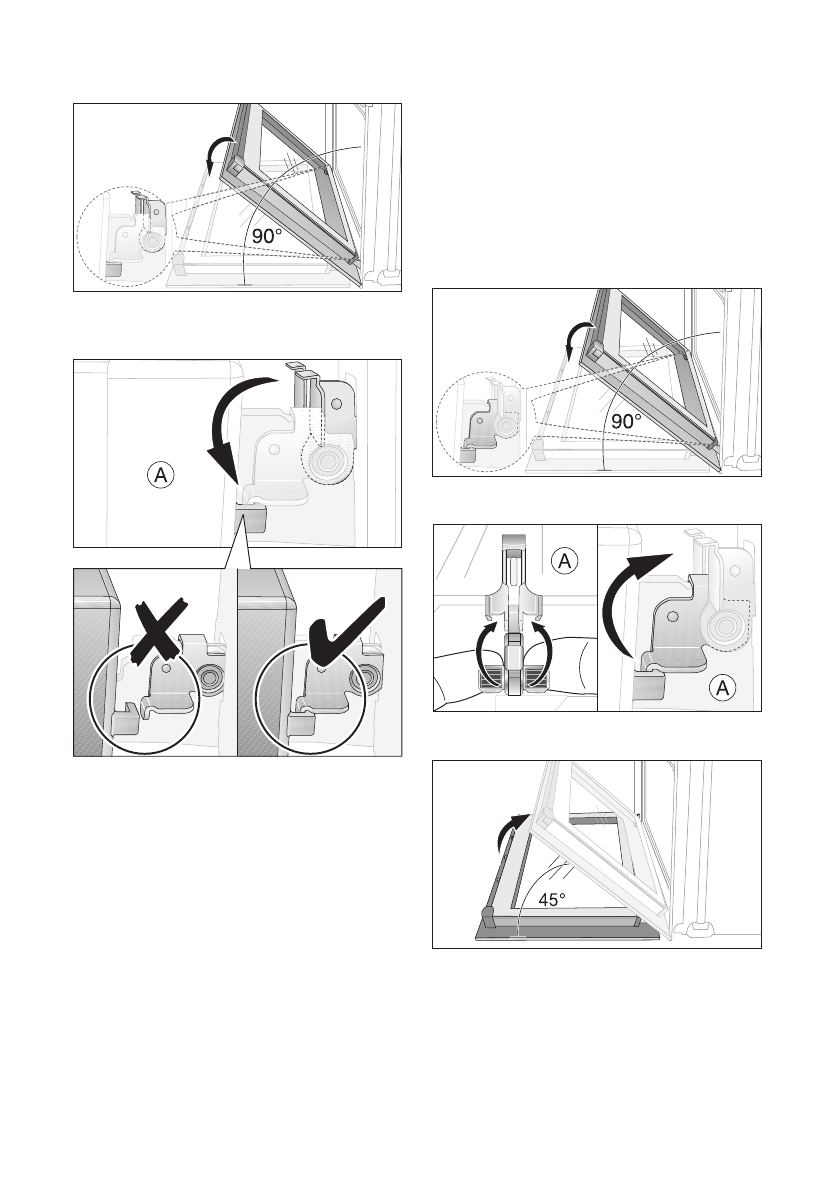 90°

A

90°

A

A

45°