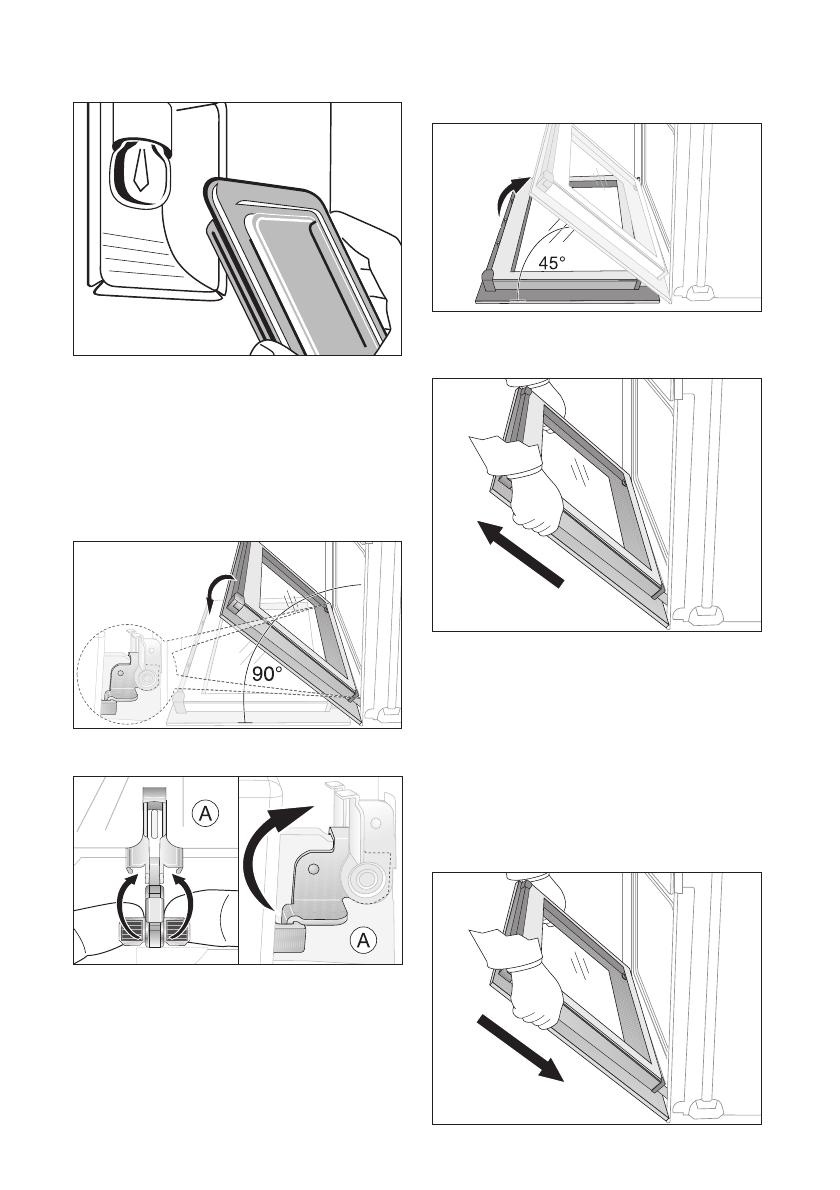 45°

90°

A

A