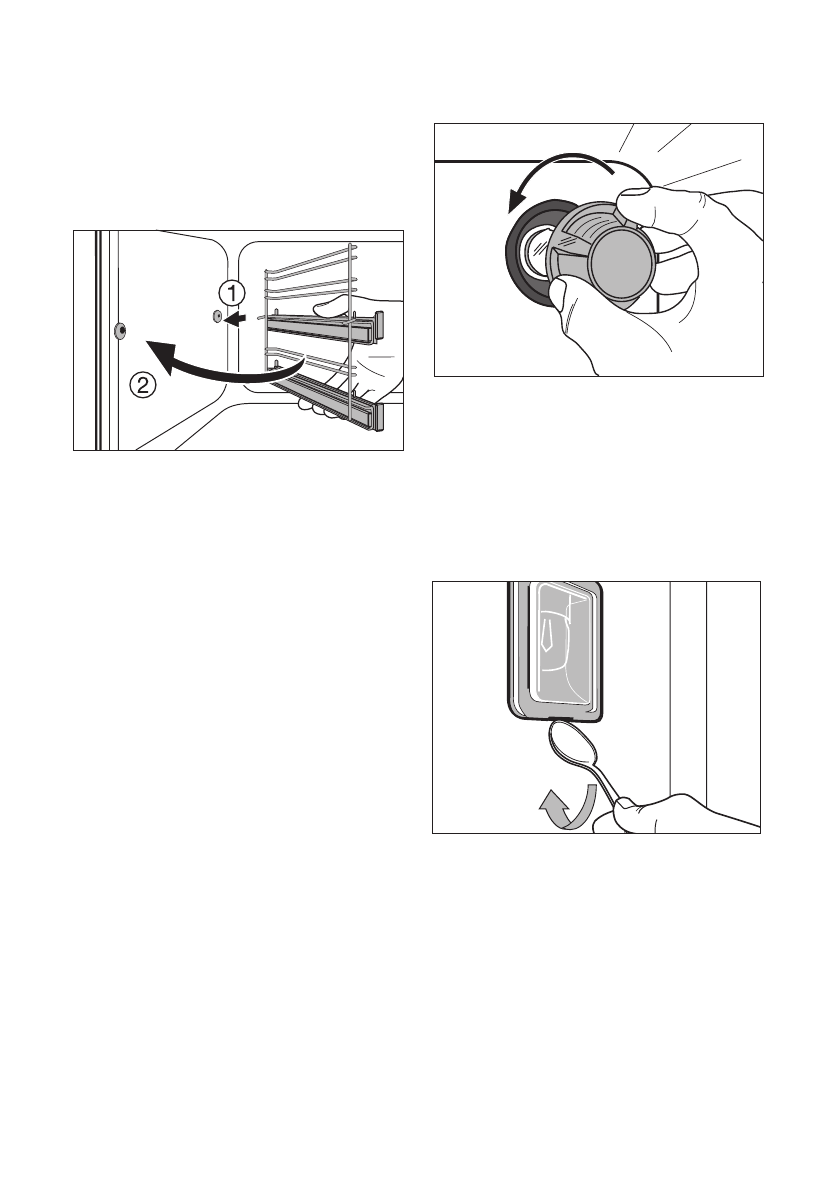 1

2