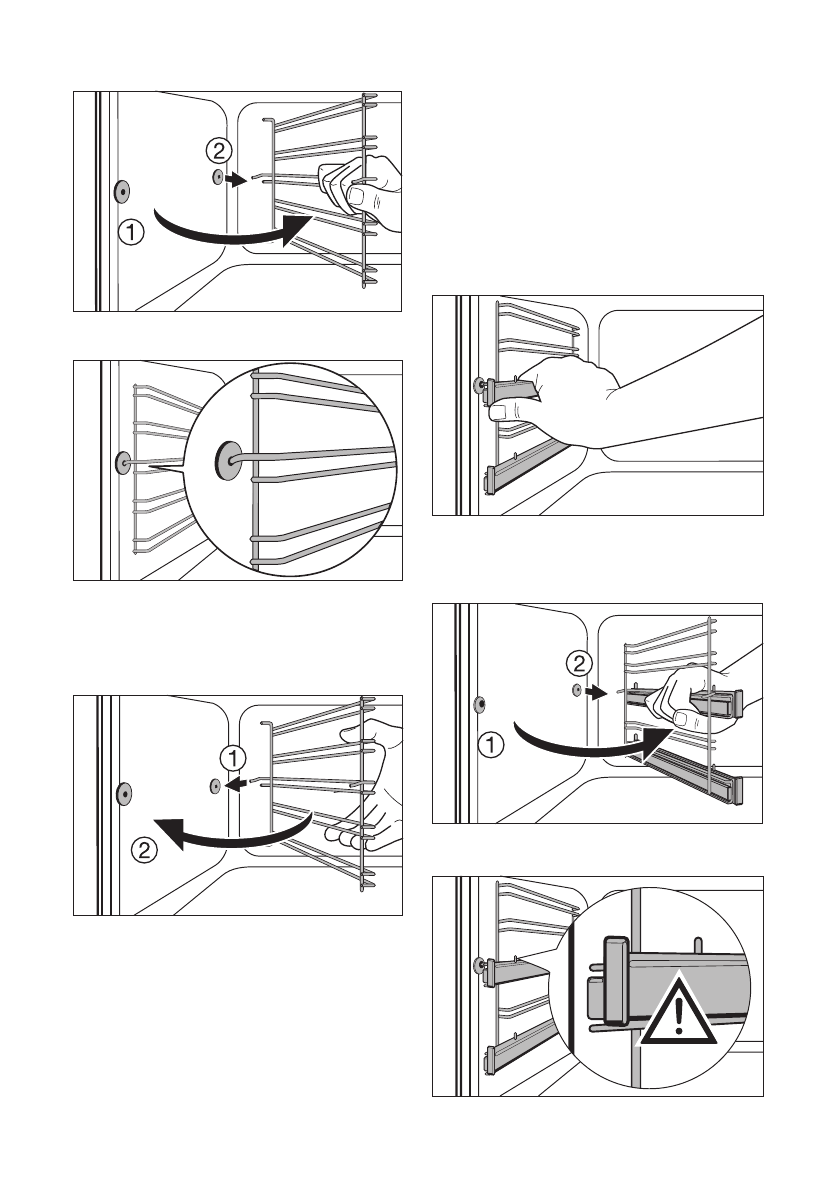 2
1

1
2

2
1