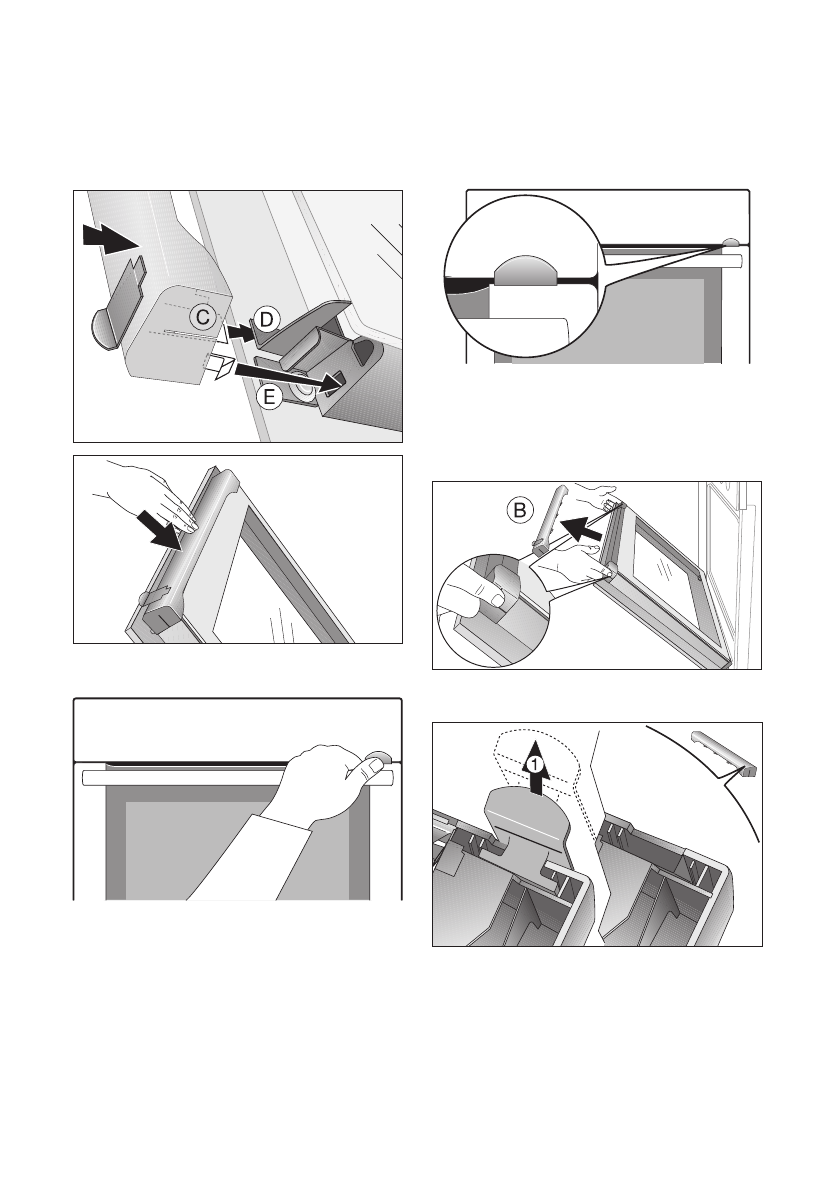 C
D
E
B
1