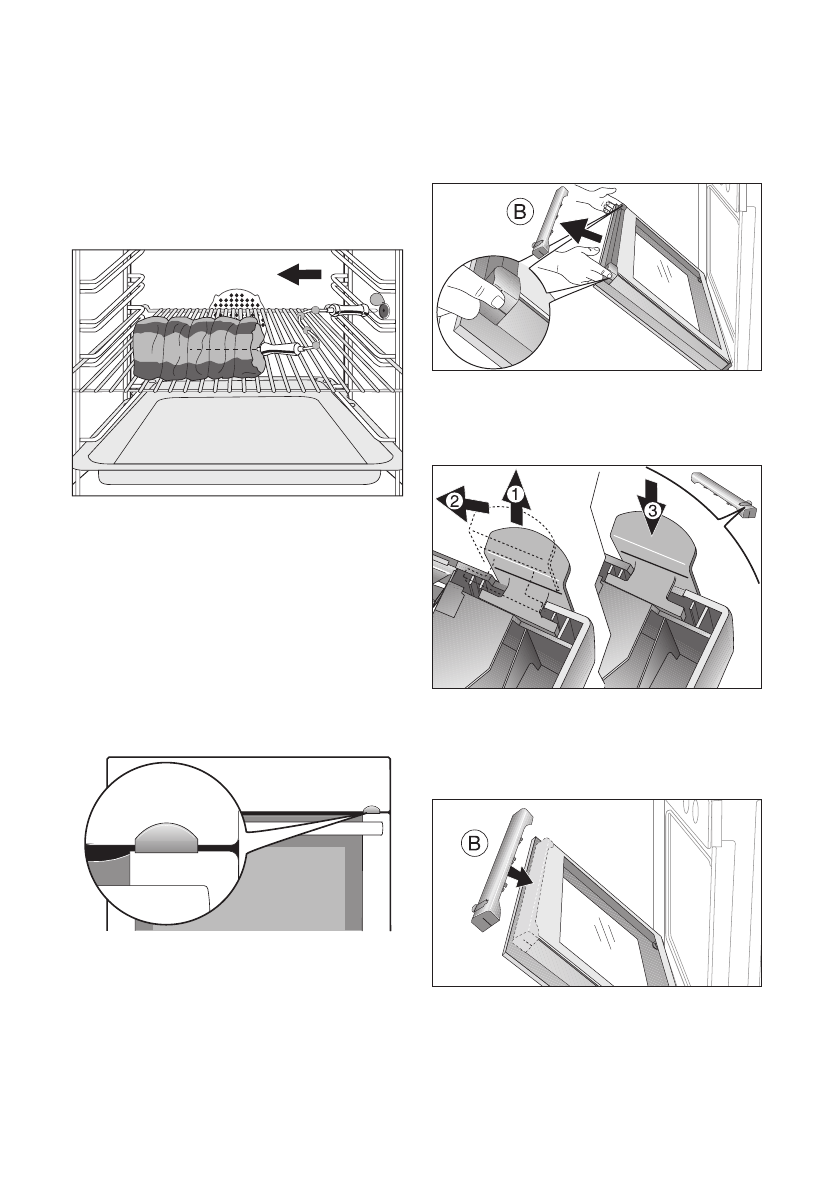 B

2 1 3

B