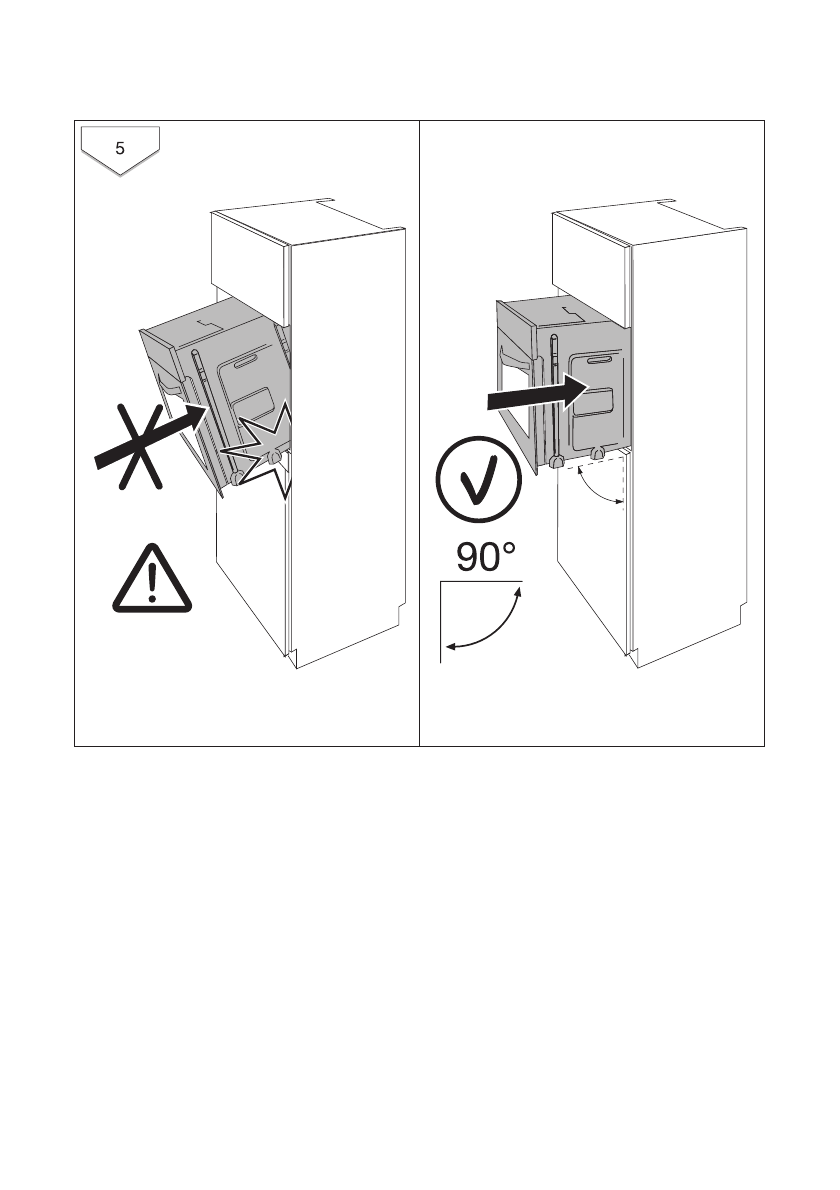 5

90°