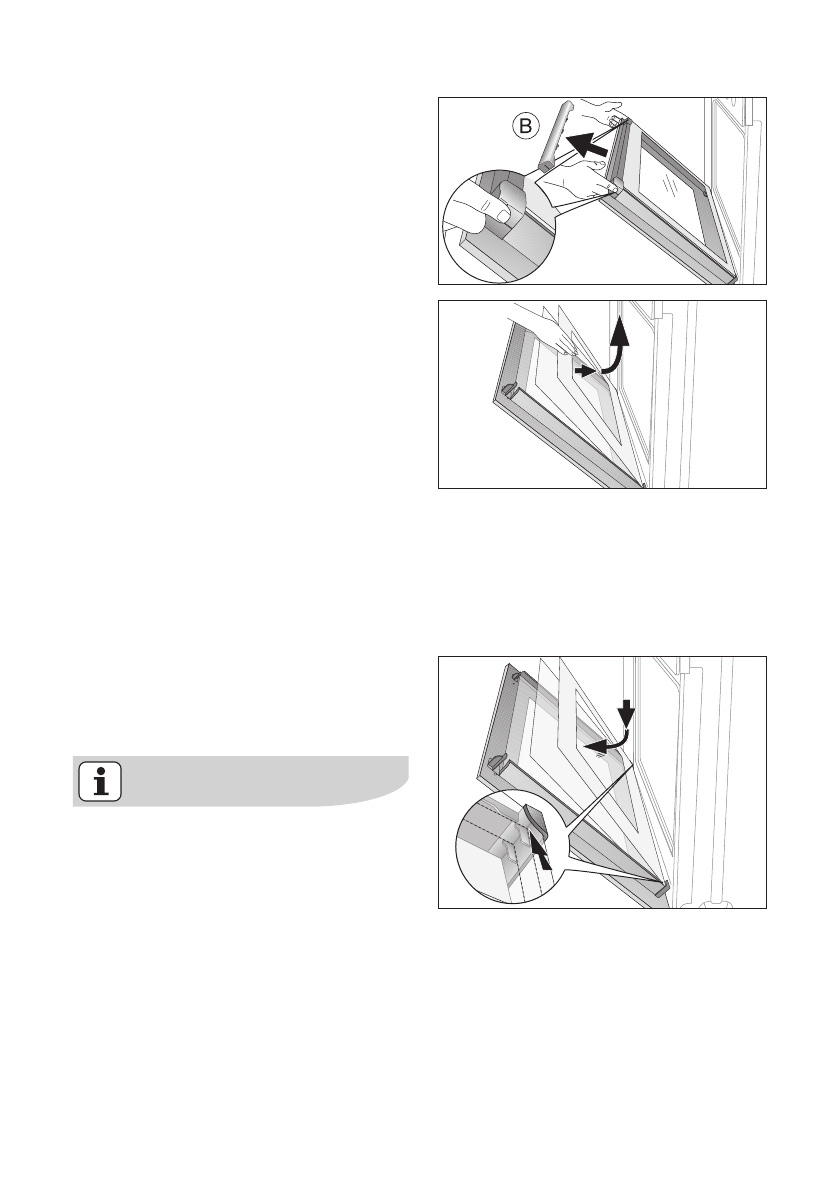 B