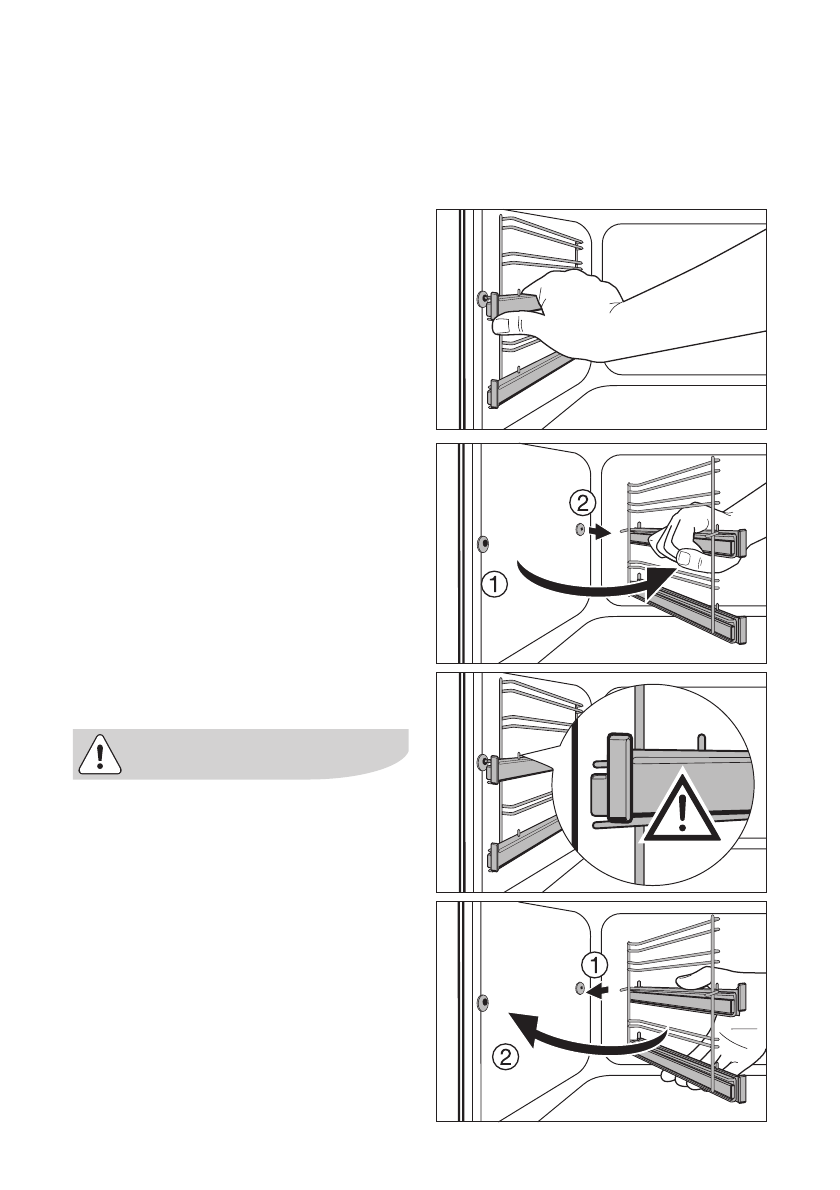 2
1
1
2