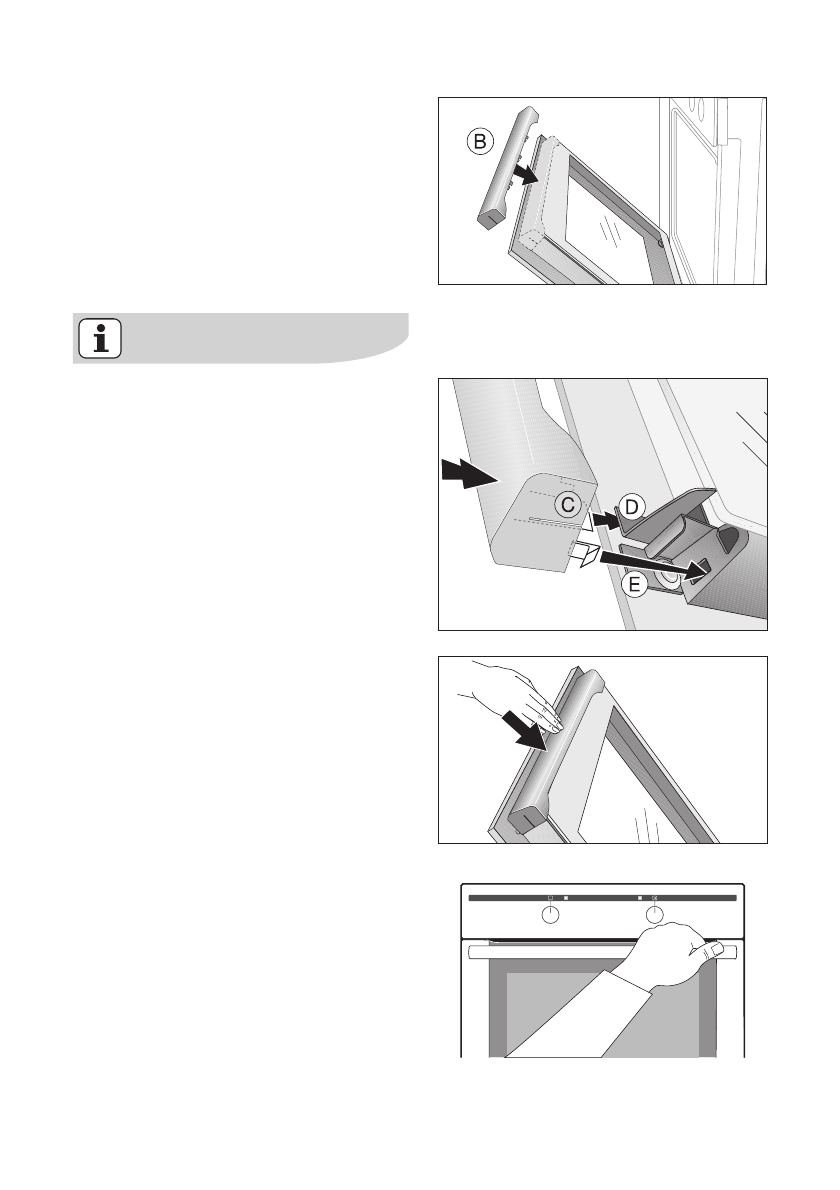 B

C

D

E