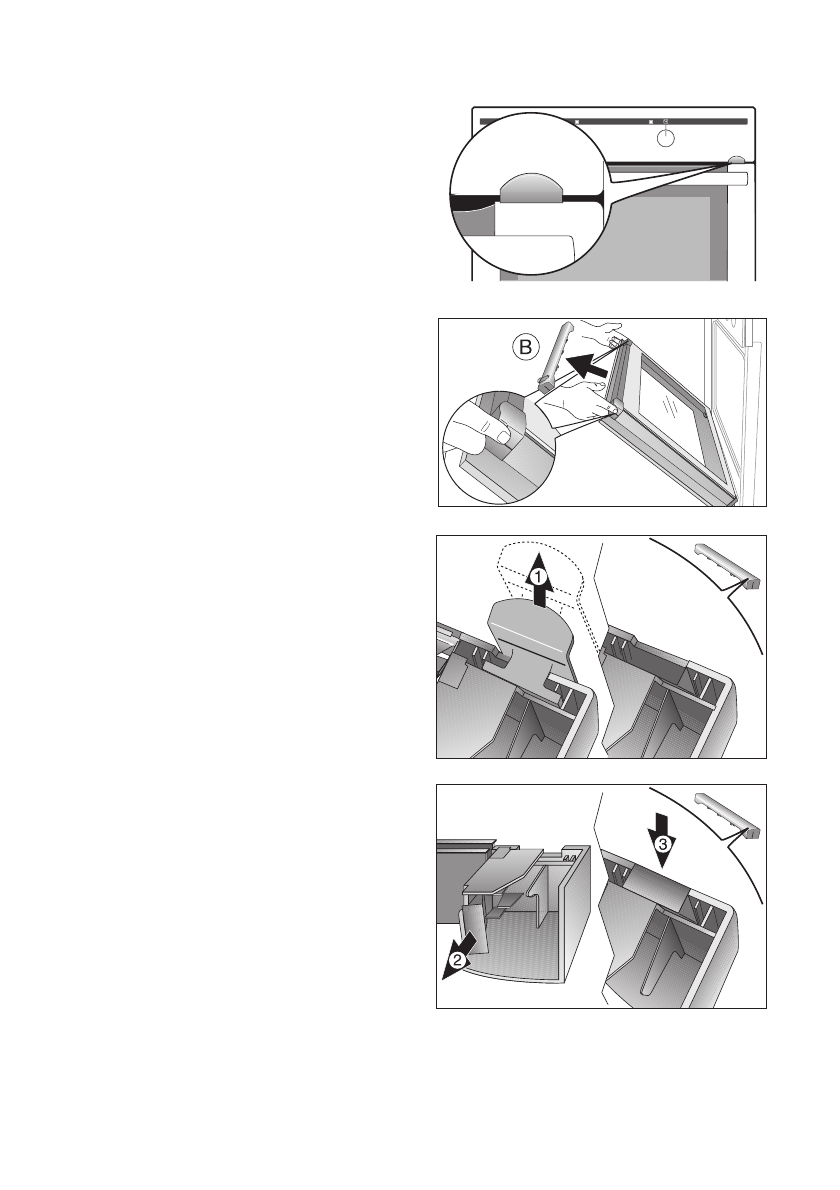 B

1

3

2