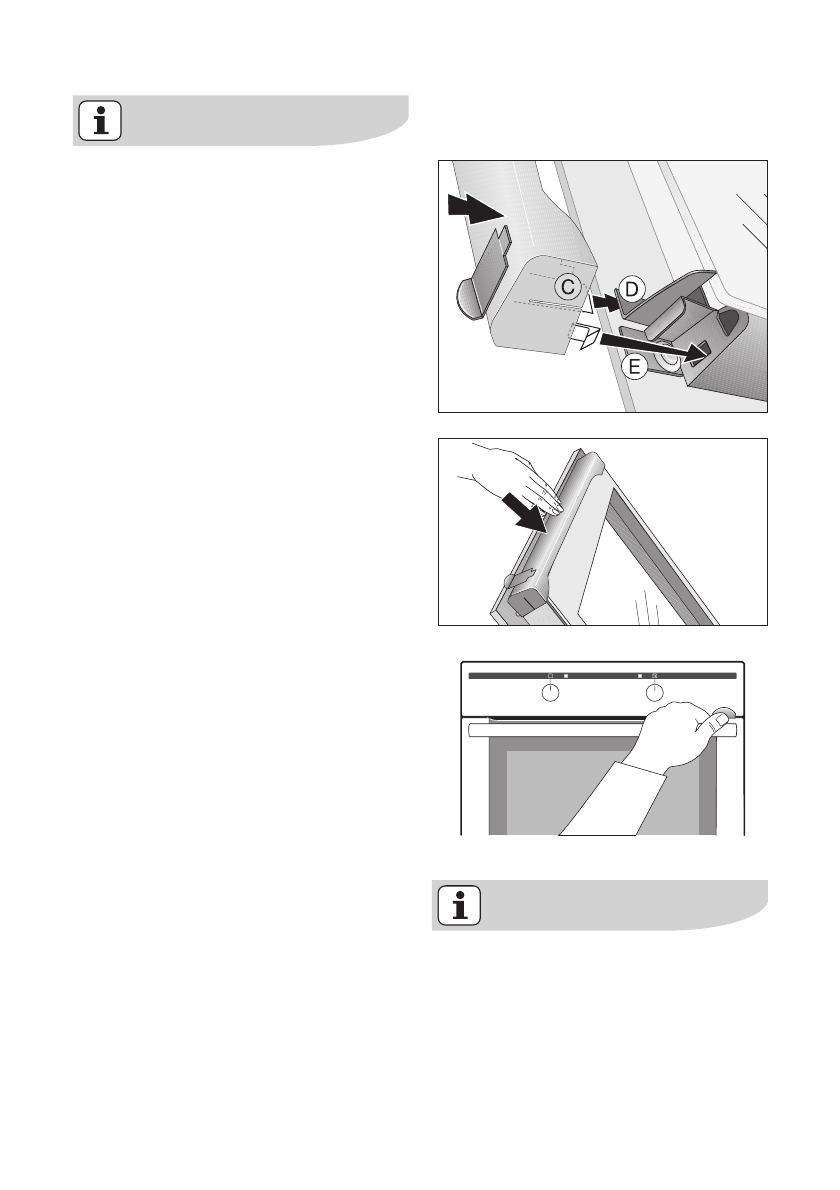 i

C

D

E

i