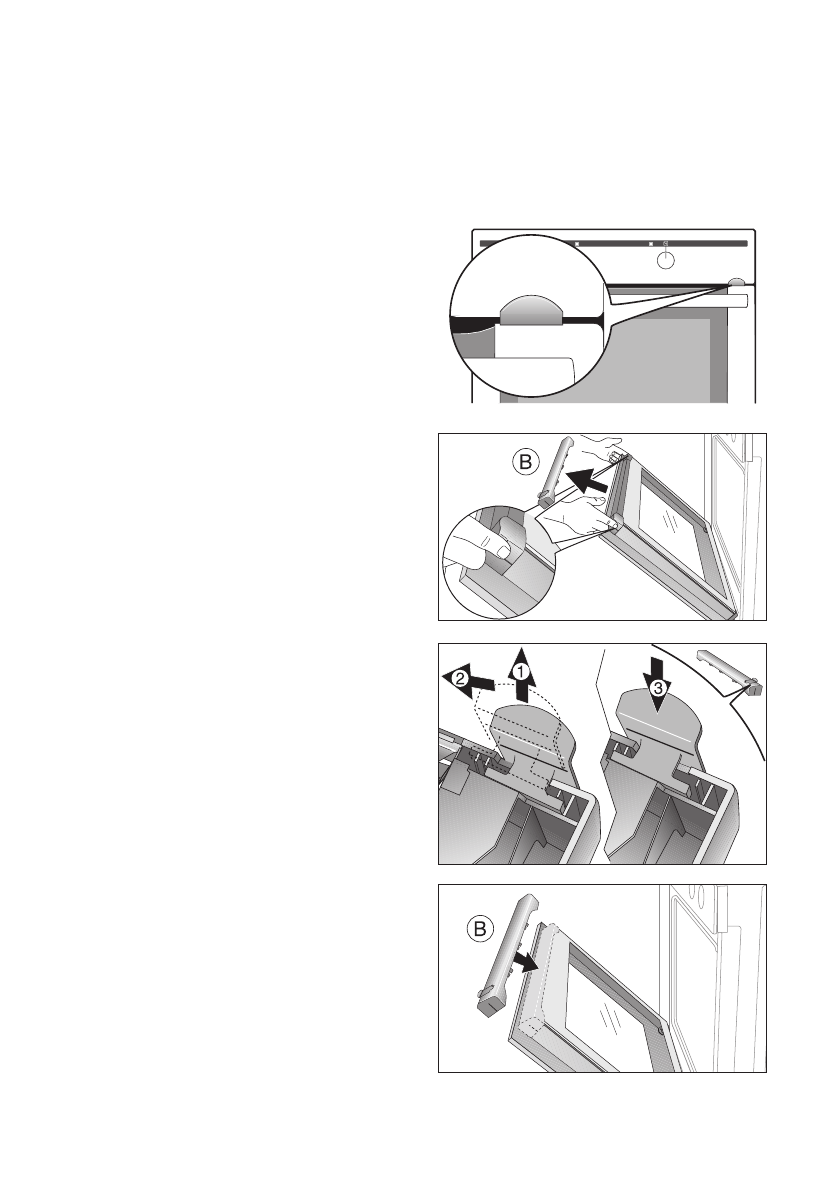 B

2
1
3

B