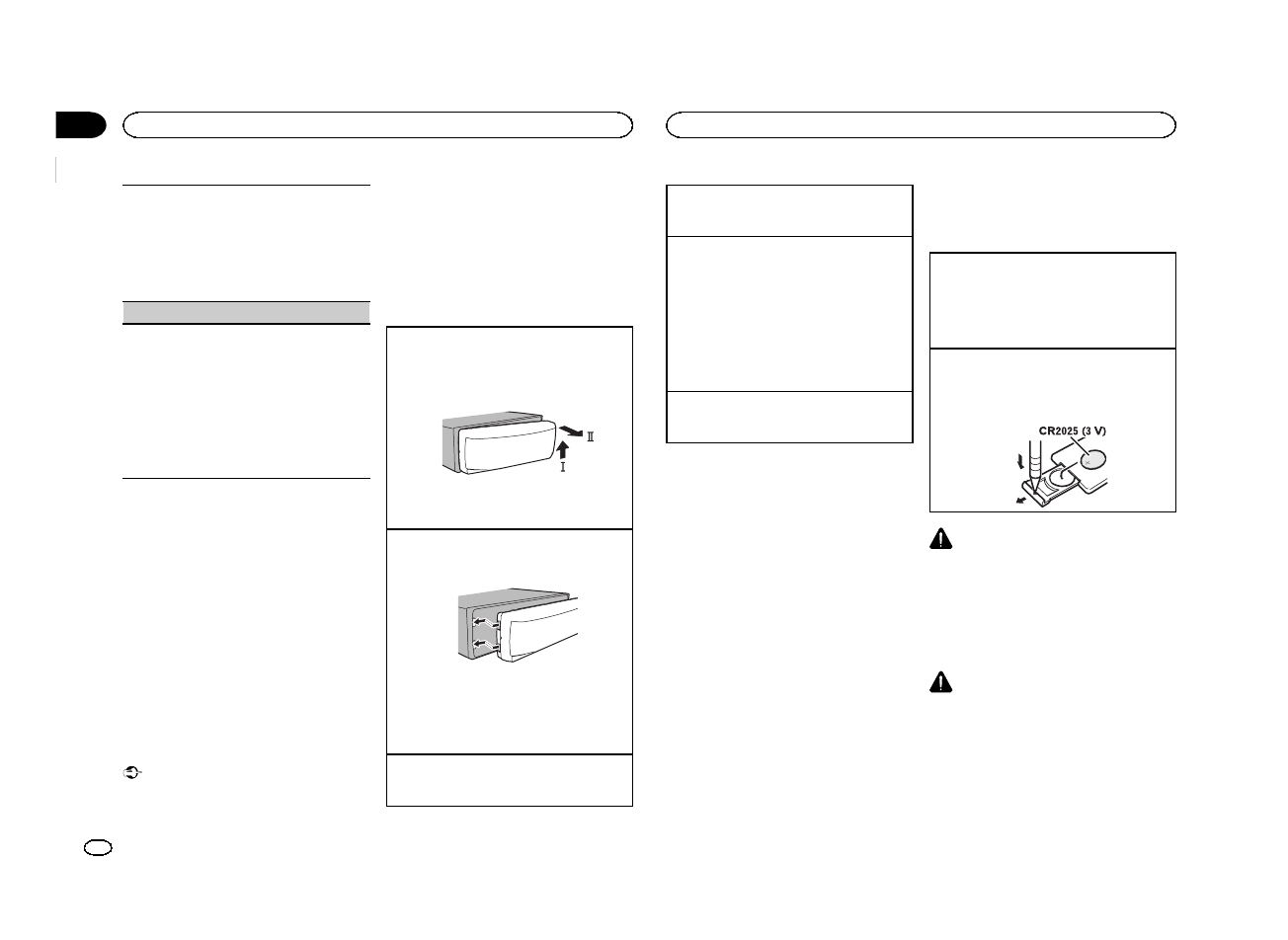 II

I

CR2025 (3 V)