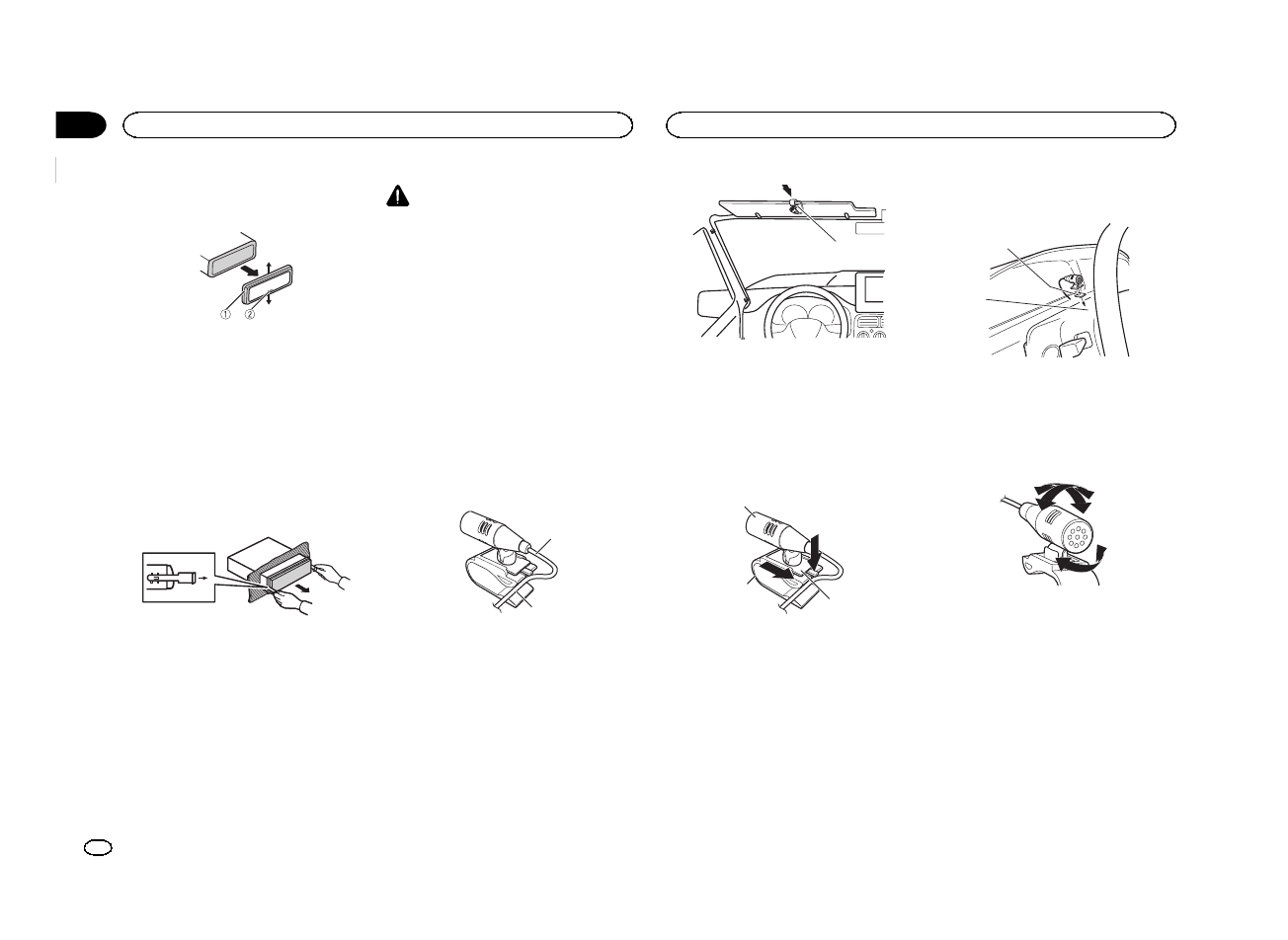 ①  ②