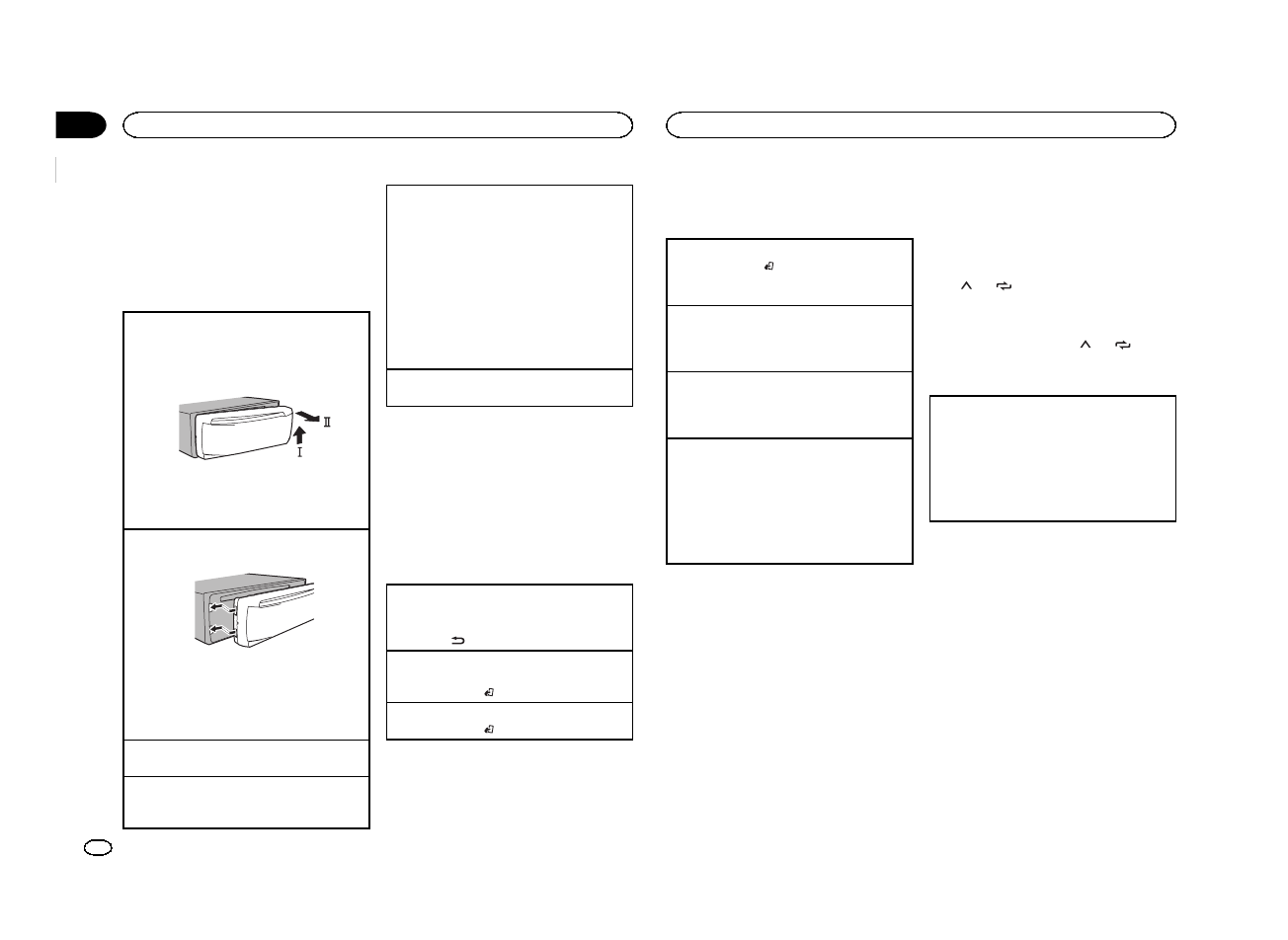 II

I