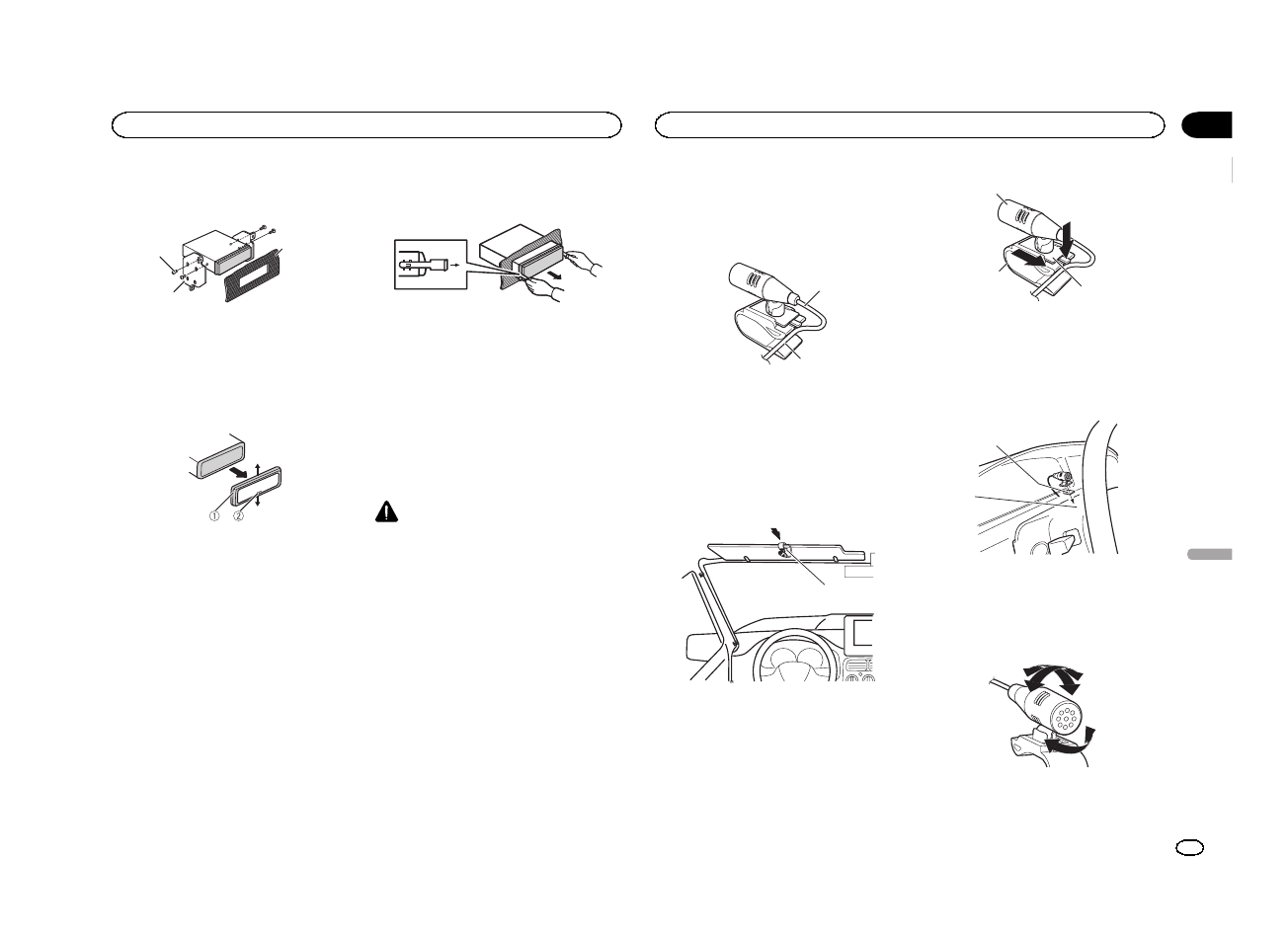 ① ②